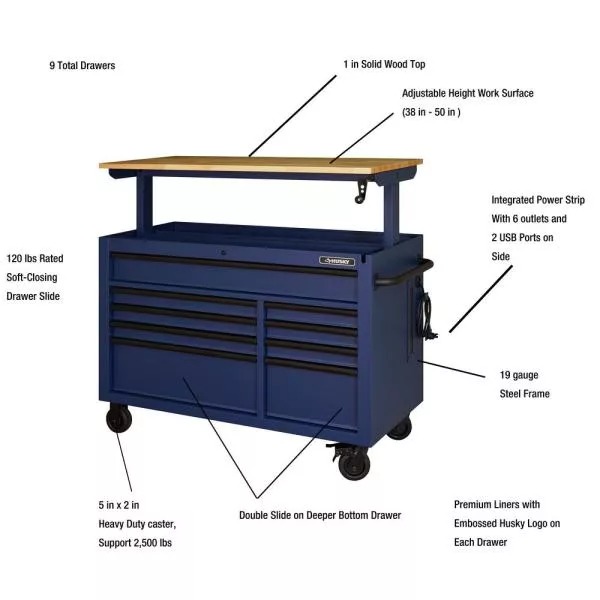 9 Total Drawers

1 in Solid Wood Top

Adjustable Height Work Surface (38 in - 50 in )

Integrated Power Strip With 6 outlets and 2 USB Ports on Side

120 lbs Rated Soft-Closing Drawer Slide

HUSKY

19 gauge Steel Frame

5 in x 2 in Heavy Duty caster, Support 2,500 lbs

Double Slide on Deeper Bottom Drawer

Premium Liners with Embossed Husky Logo on Each Drawer