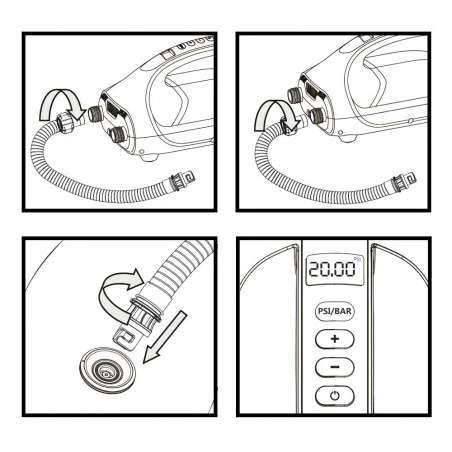 20.00 PSI

PSI/BAR

+

−