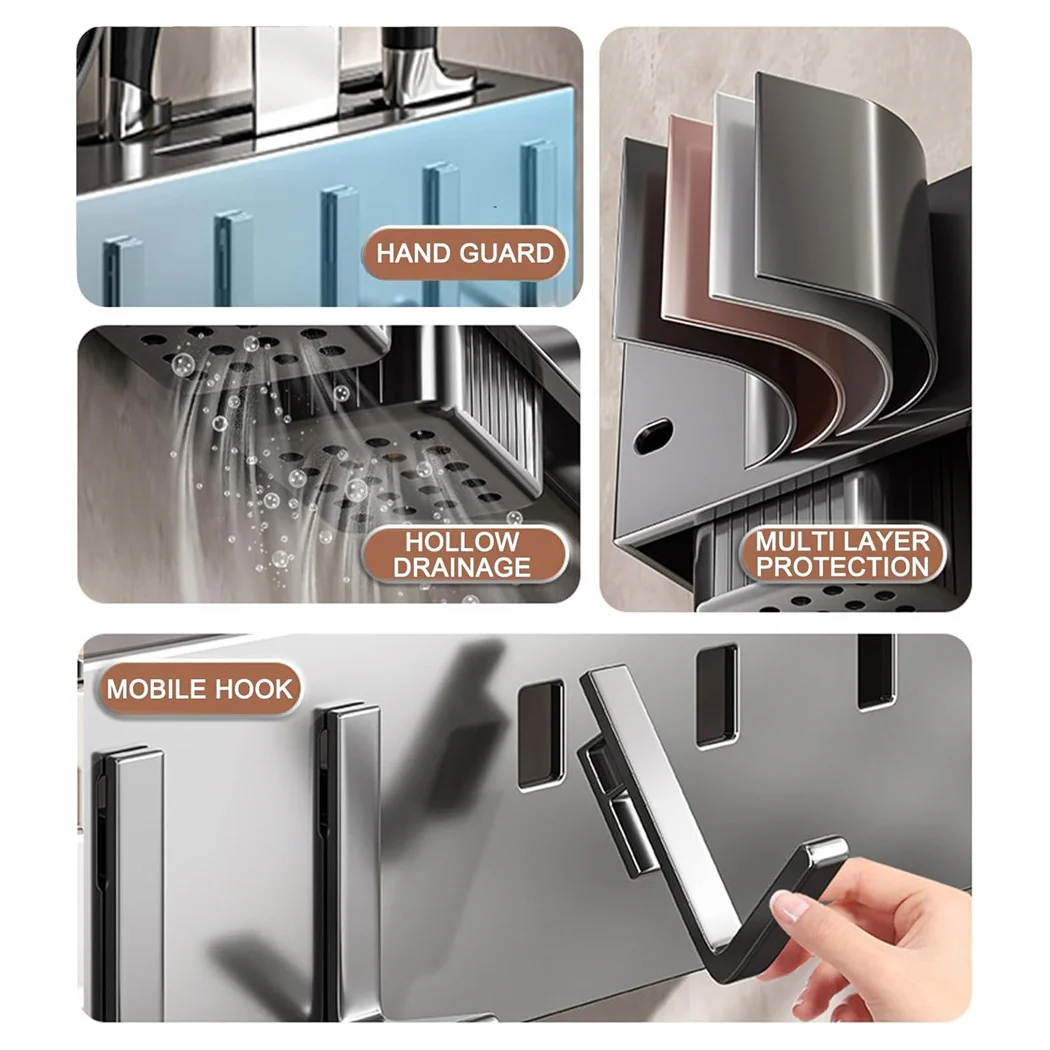 HAND GUARD

HOLLOW DRAINAGE

MULTI LAYER PROTECTION

MOBILE HOOK