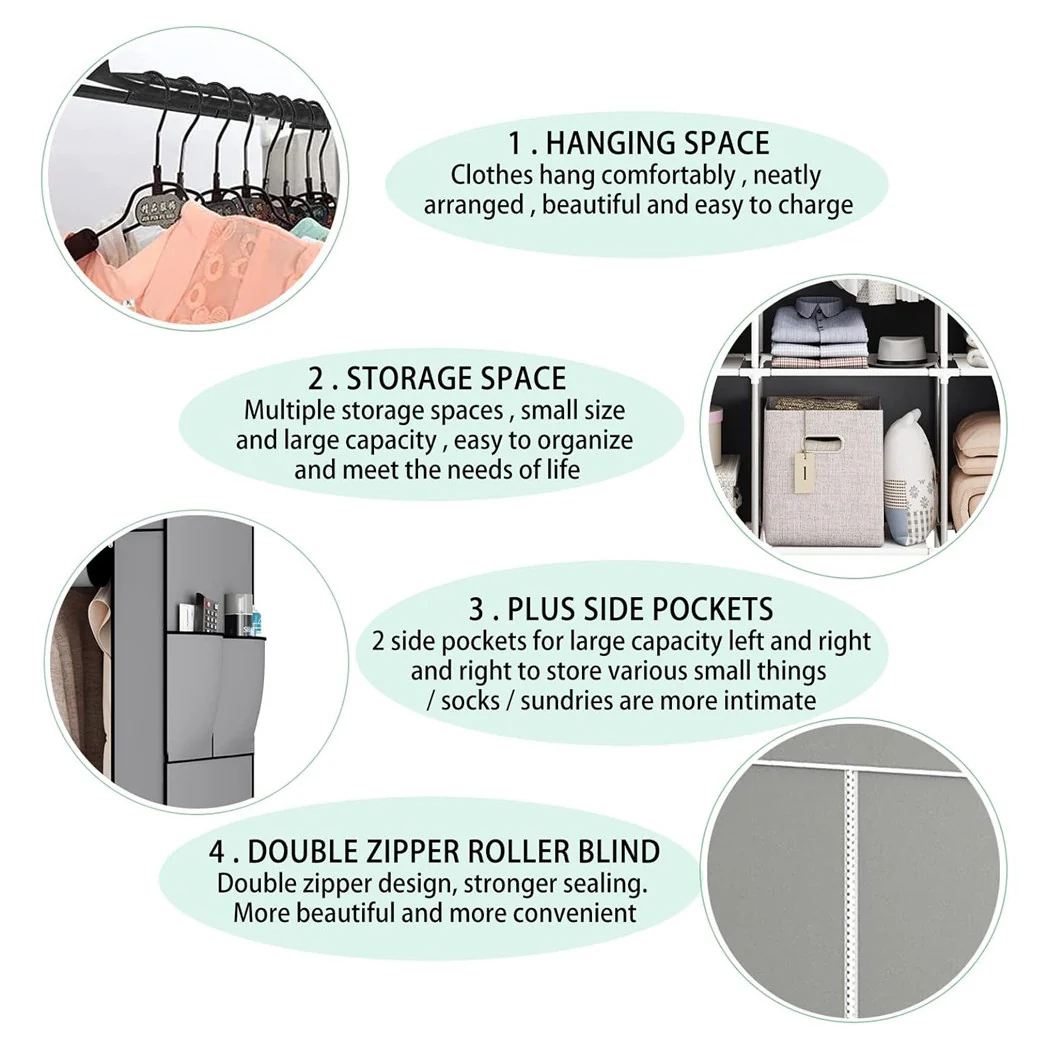 1 . HANGING SPACE
Clothes hang comfortably , neatly arranged , beautiful and easy to charge

2 . STORAGE SPACE
Multiple storage spaces , small size and large capacity , easy to organize and meet the needs of life

3 . PLUS SIDE POCKETS
2 side pockets for large capacity left and right and right to store various small things / socks / sundries are more intimate

4 . DOUBLE ZIPPER ROLLER BLIND
Double zipper design, stronger sealing. More beautiful and more convenient