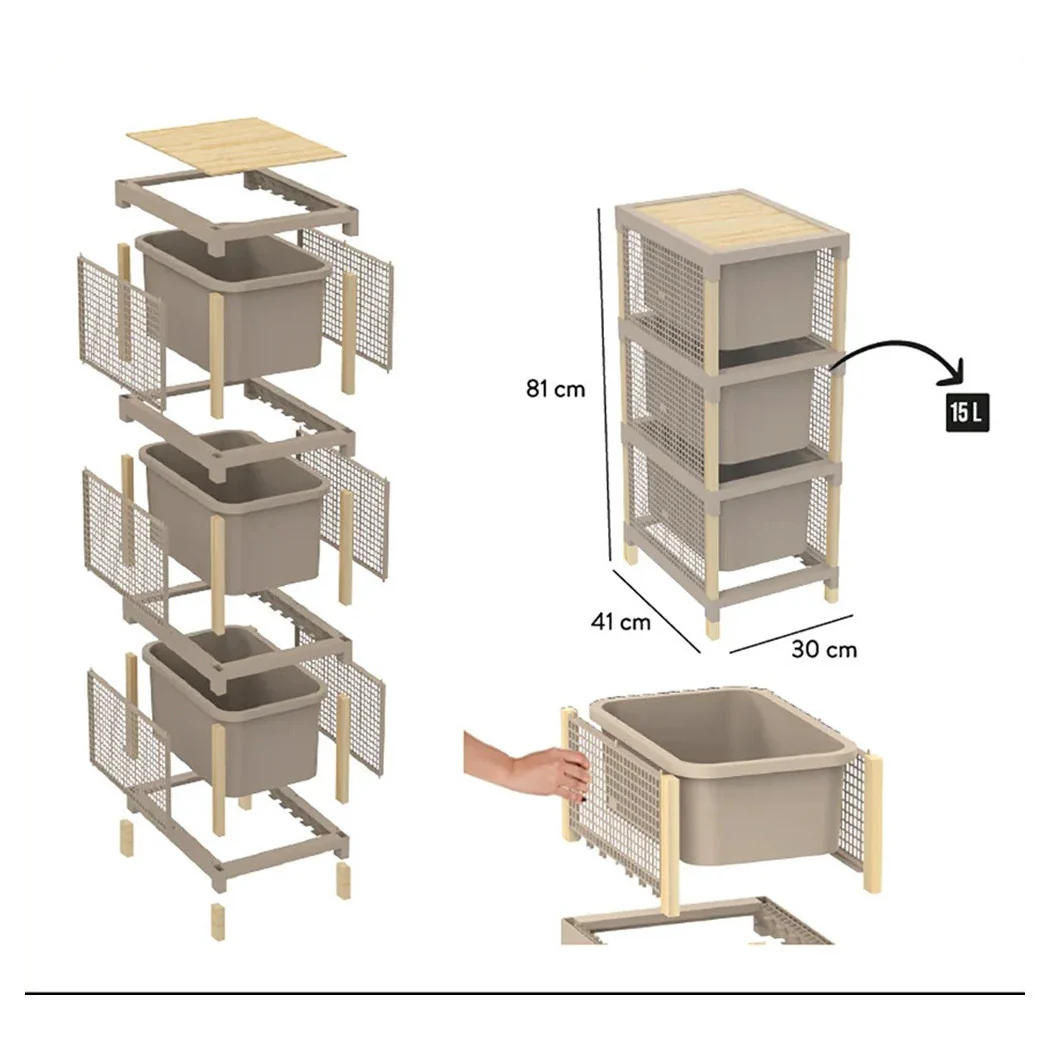 81 cm

15 L

41 cm

30 cm