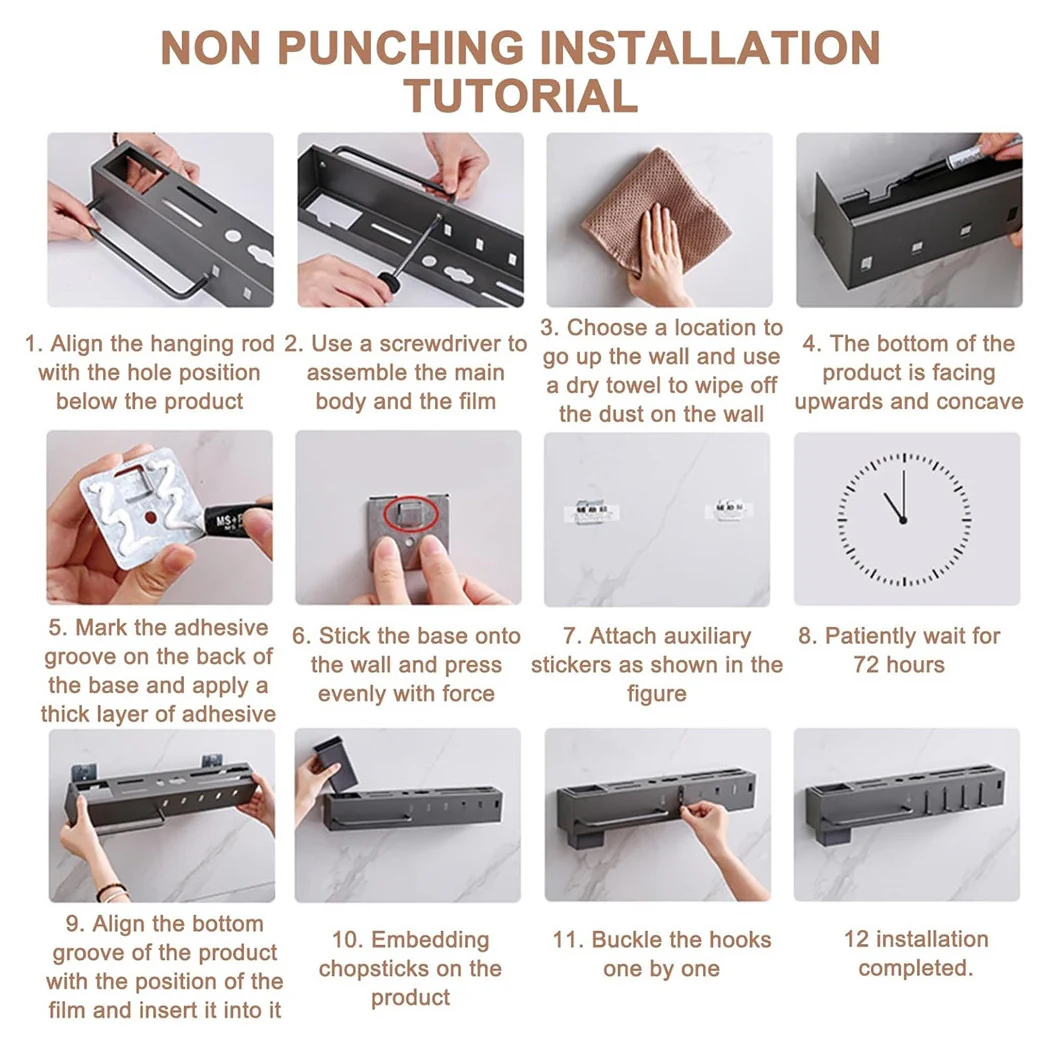 NON PUNCHING INSTALLATION TUTORIAL

1. Align the hanging rod with the hole position below the product

2. Use a screwdriver to assemble the main body and the film

3. Choose a location to go up the wall and use a dry towel to wipe off the dust on the wall

4. The bottom of the product is facing upwards and concave

MS+

5. Mark the adhesive groove on the back of the base and apply a thick layer of adhesive

6. Stick the base onto the wall and press evenly with force

7. Attach auxiliary stickers as shown in the figure

8. Patiently wait for 72 hours

9. Align the bottom groove of the product with the position of the film and insert it into it

10. Embedding chopsticks on the product

11. Buckle the hooks one by one

12 installation completed.