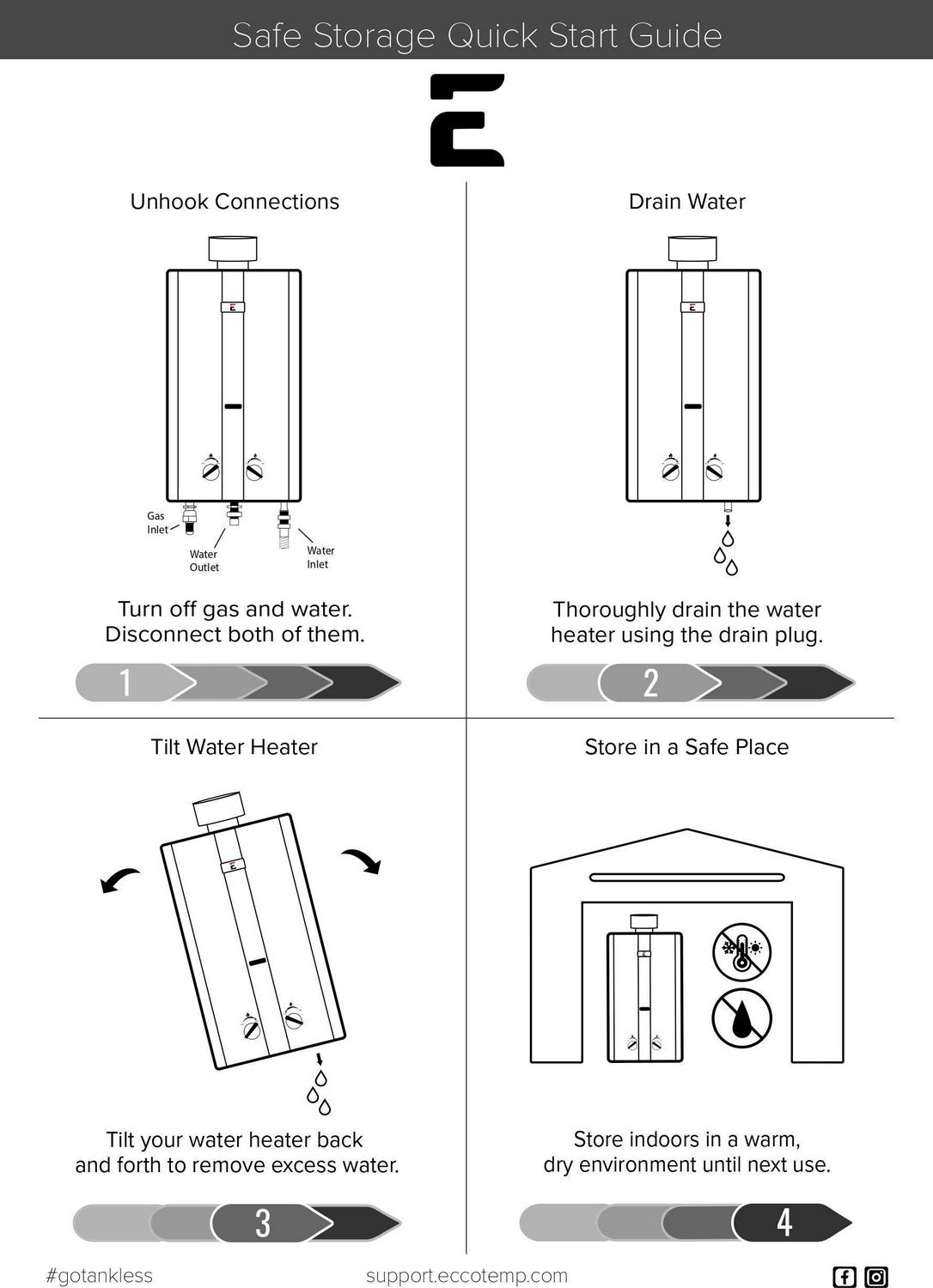 Safe Storage Quick Start Guide

Unhook Connections

Gas Inlet

Water Outlet

Water Inlet

Turn off gas and water. Disconnect both of them.

1

Drain Water

Thoroughly drain the water heater using the drain plug.

2

Tilt Water Heater

Tilt your water heater back and forth to remove excess water.

3

Store in a Safe Place

Store indoors in a warm, dry environment until next use.

4

#gotankless

support.eccotemp.com