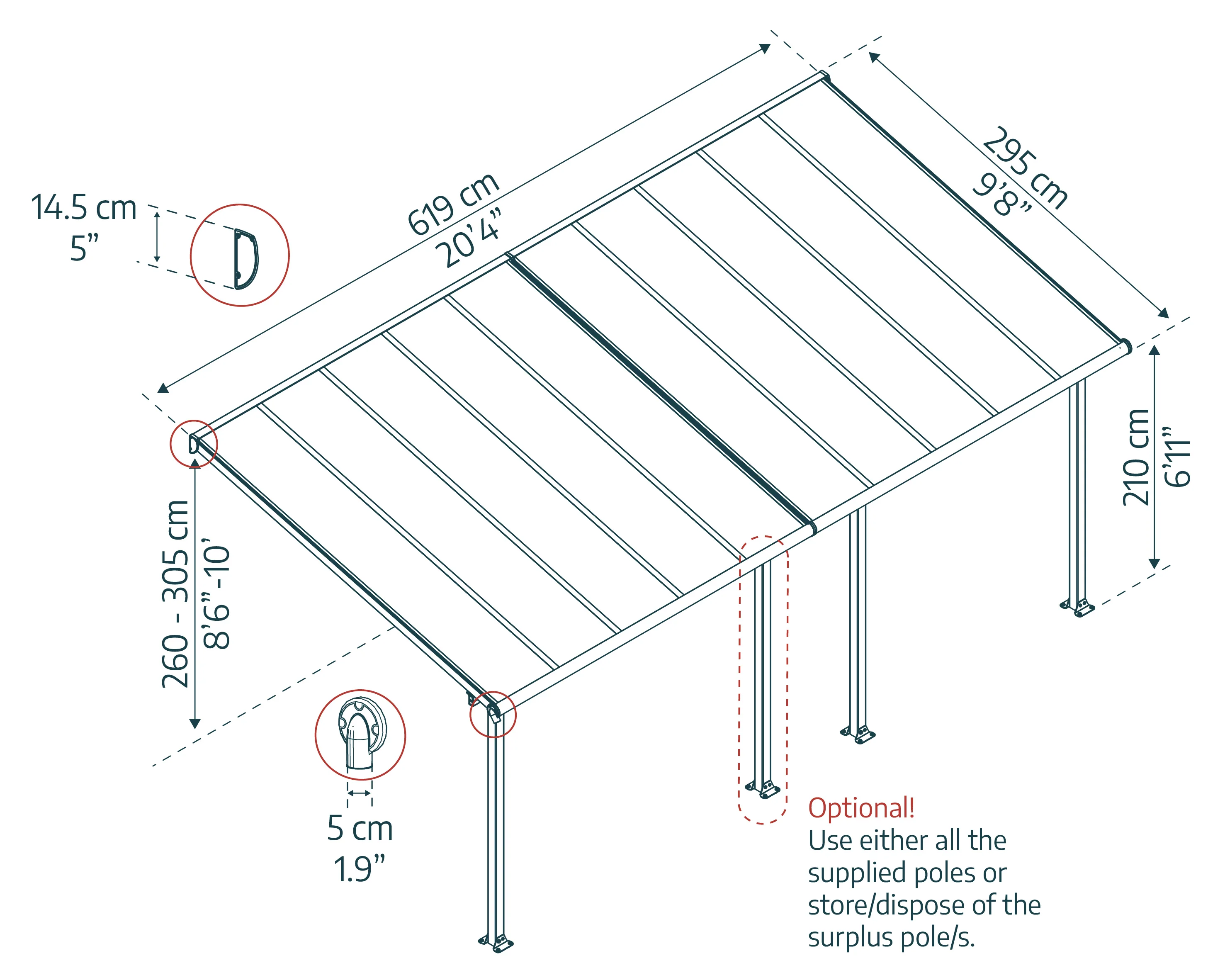 14.5 cm
5”

619 cm
20’4”

295 cm
9’8”

210 cm
6’11”

260 - 305 cm
8’6”-10’

5 cm
1.9”

Optional!
Use either all the supplied poles or store/dispose of the surplus pole/s.