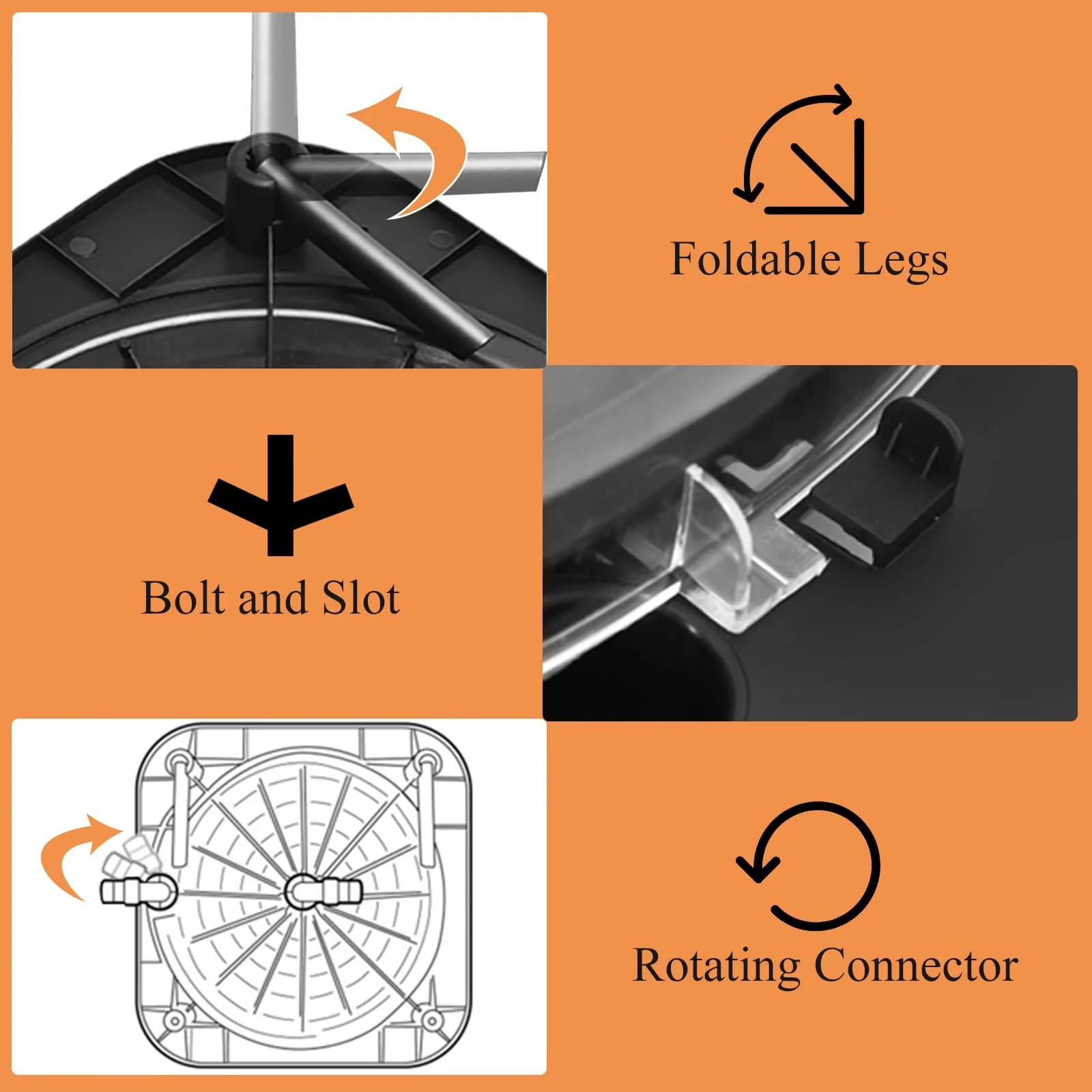 Foldable Legs

Bolt and Slot

Rotating Connector