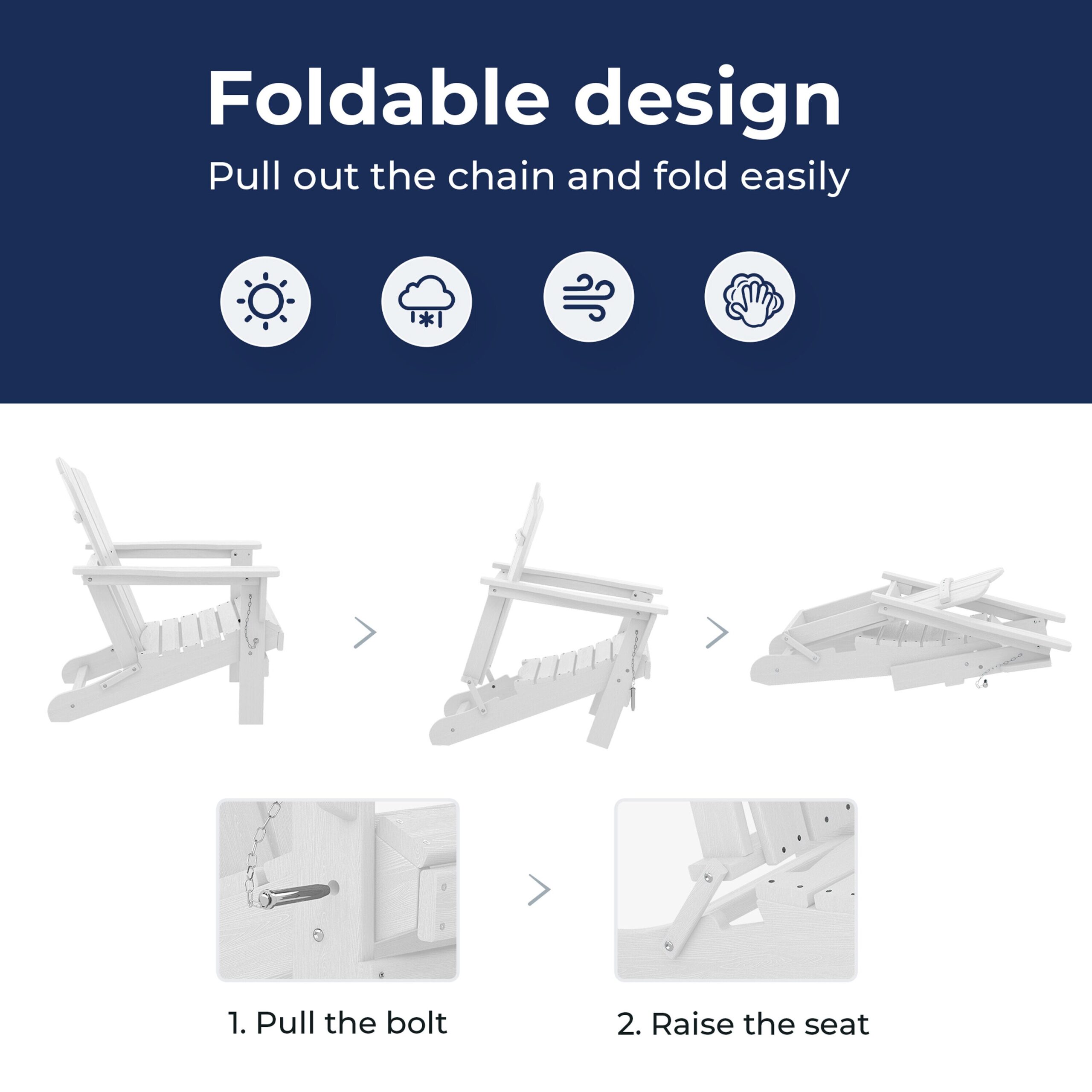 Foldable design

Pull out the chain and fold easily

1. Pull the bolt

2. Raise the seat