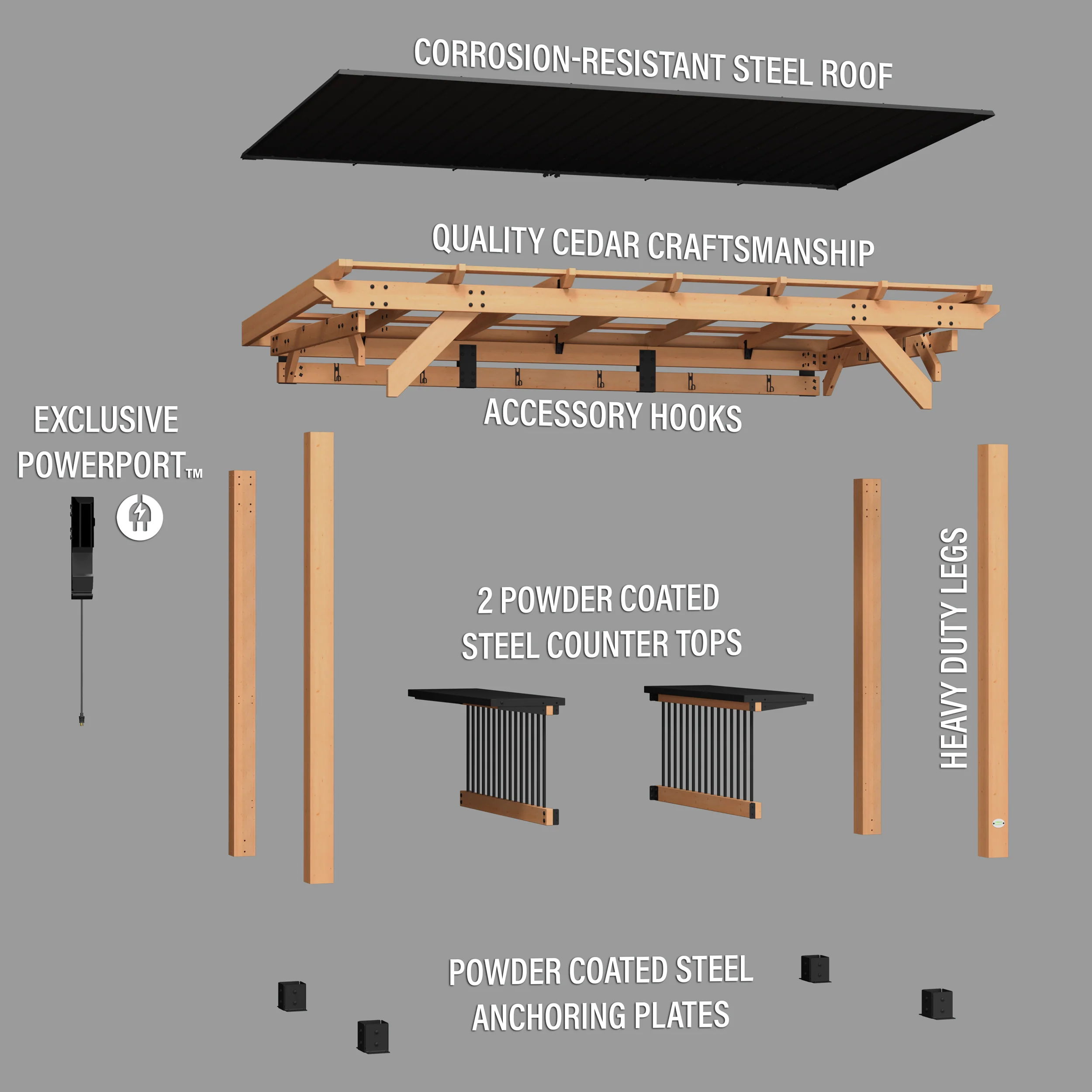 CORROSION-RESISTANT STEEL ROOF

QUALITY CEDAR CRAFTSMANSHIP

ACCESSORY HOOKS

EXCLUSIVE POWERPORT™

2 POWDER COATED STEEL COUNTER TOPS

HEAVY DUTY LEGS

POWDER COATED STEEL ANCHORING PLATES