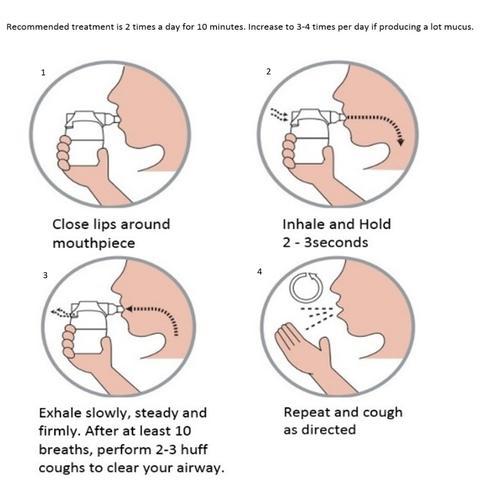 Recommended treatment is 2 times a day for 10 minutes. Increase to 3-4 times per day if producing a lot mucus.

1

Close lips around mouthpiece

2

Inhale and Hold 2 - 3seconds

3

Exhale slowly, steady and firmly. After at least 10 breaths, perform 2-3 huff coughs to clear your airway.

4

Repeat and cough as directed