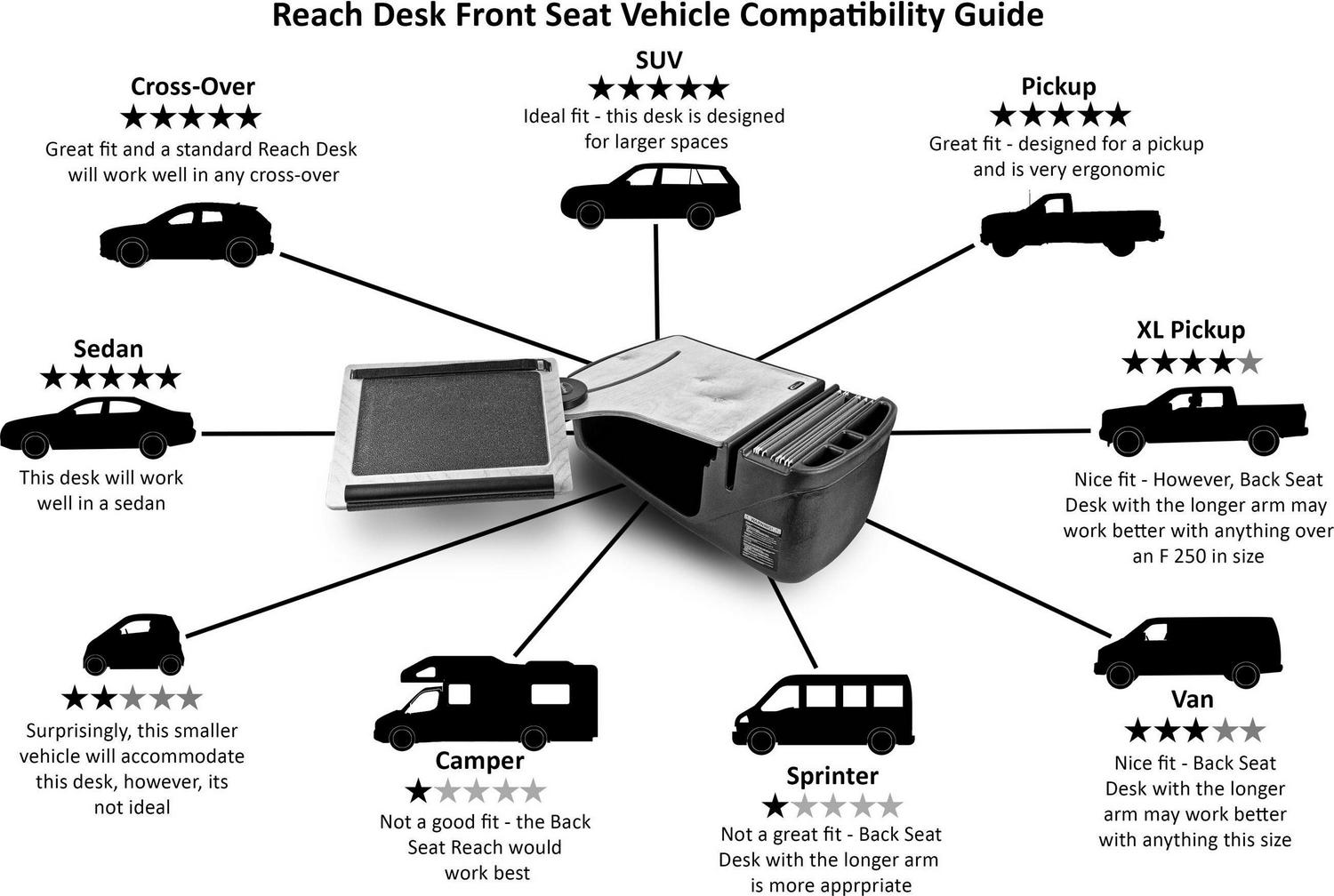 Reach Desk Front Seat Vehicle Compatibility Guide

Cross-Over
★★★★★
Great fit and a standard Reach Desk will work well in any cross-over

SUV
★★★★★
Ideal fit - this desk is designed for larger spaces

Pickup
★★★★★
Great fit - designed for a pickup and is very ergonomic

Sedan
★★★★★
This desk will work well in a sedan

XL Pickup
★★★★★
Nice fit - However, Back Seat Desk with the longer arm may work better with anything over an F 250 in size

★★★★★
Surprisingly, this smaller vehicle will accommodate this desk, however, its not ideal

Camper
★★★★★
Not a good fit - the Back Seat Reach would work best

Sprinter
★★★★★
Not a great fit - Back Seat Desk with the longer arm is more apprpriate

Van
★★★★★
Nice fit - Back Seat Desk with the longer arm may work better with anything this size