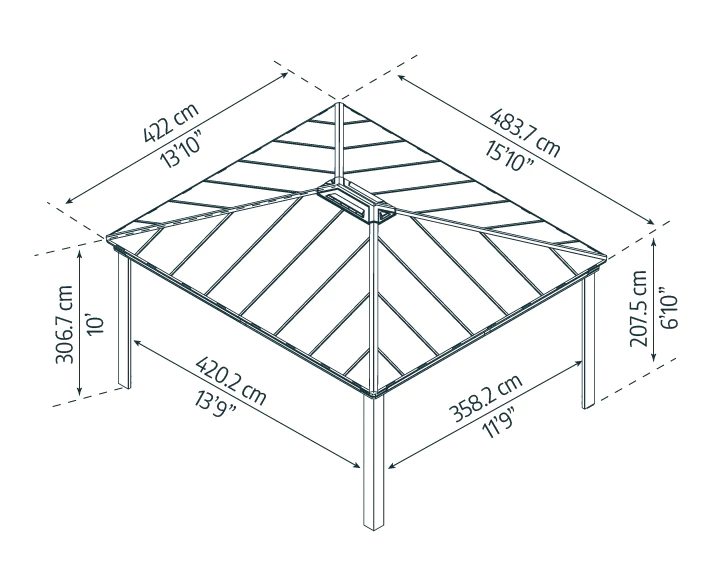 422 cm
13'10"

483.7 cm
15'10"

306.7 cm
10'

207.5 cm
6'10"

420.2 cm
13'9"

358.2 cm
11'9"