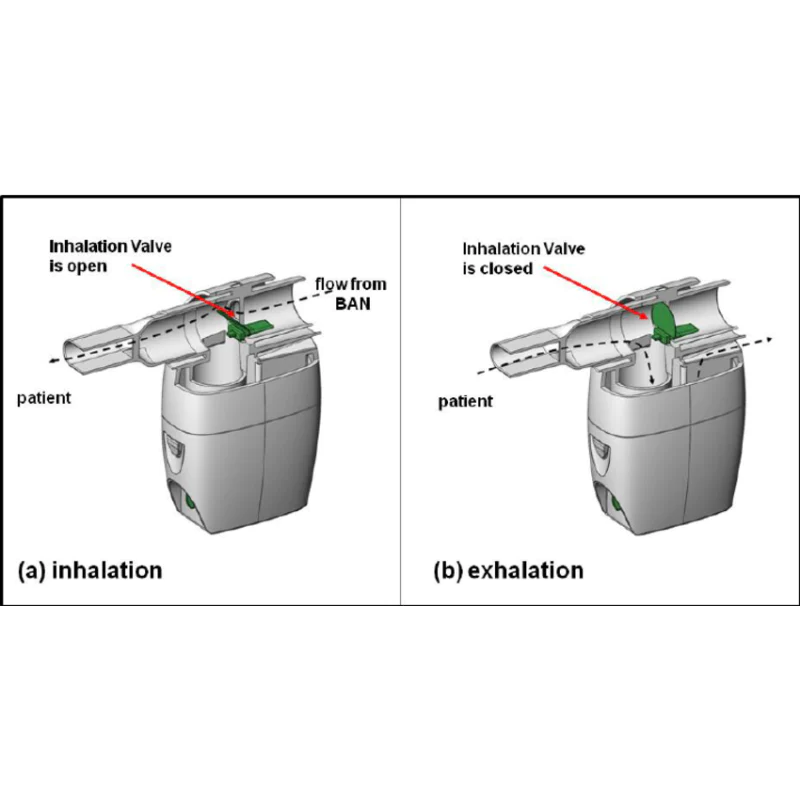 Inhalation Valve is open

flow from BAN

patient

(a) inhalation

Inhalation Valve is closed

patient

(b) exhalation