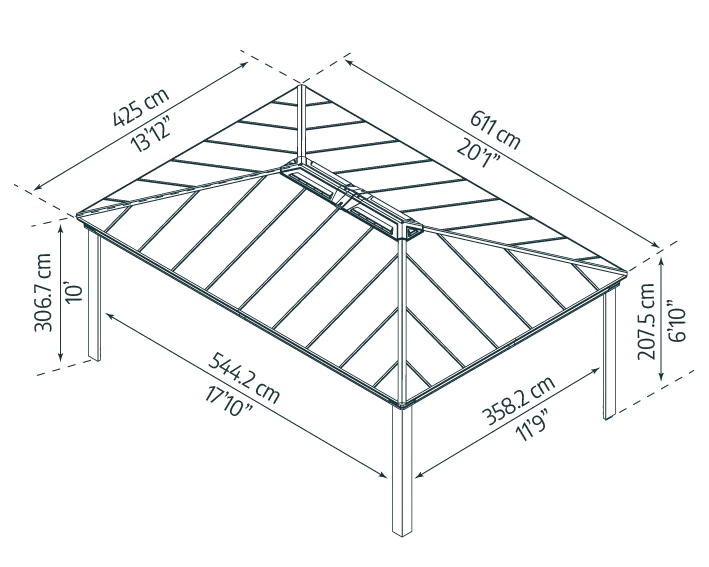 425 cm
13'12"

611 cm
20'1"

306.7 cm
10'

207.5 cm
6'10"

544.2 cm
17'10"

358.2 cm
11'9"