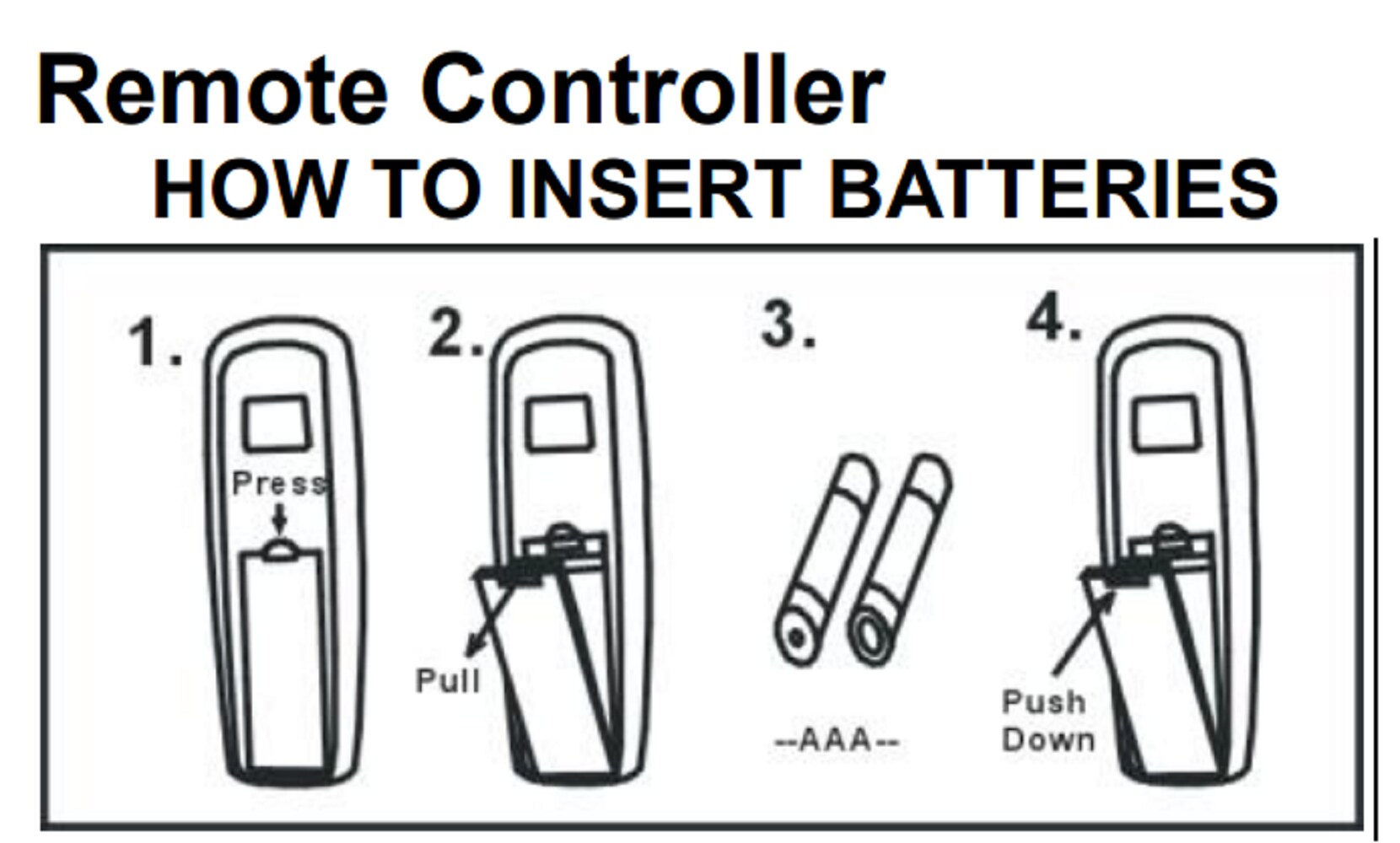 Remote Controller
HOW TO INSERT BATTERIES

1.
Press

2.
Pull

3.
--AAA--

4.
Push Down