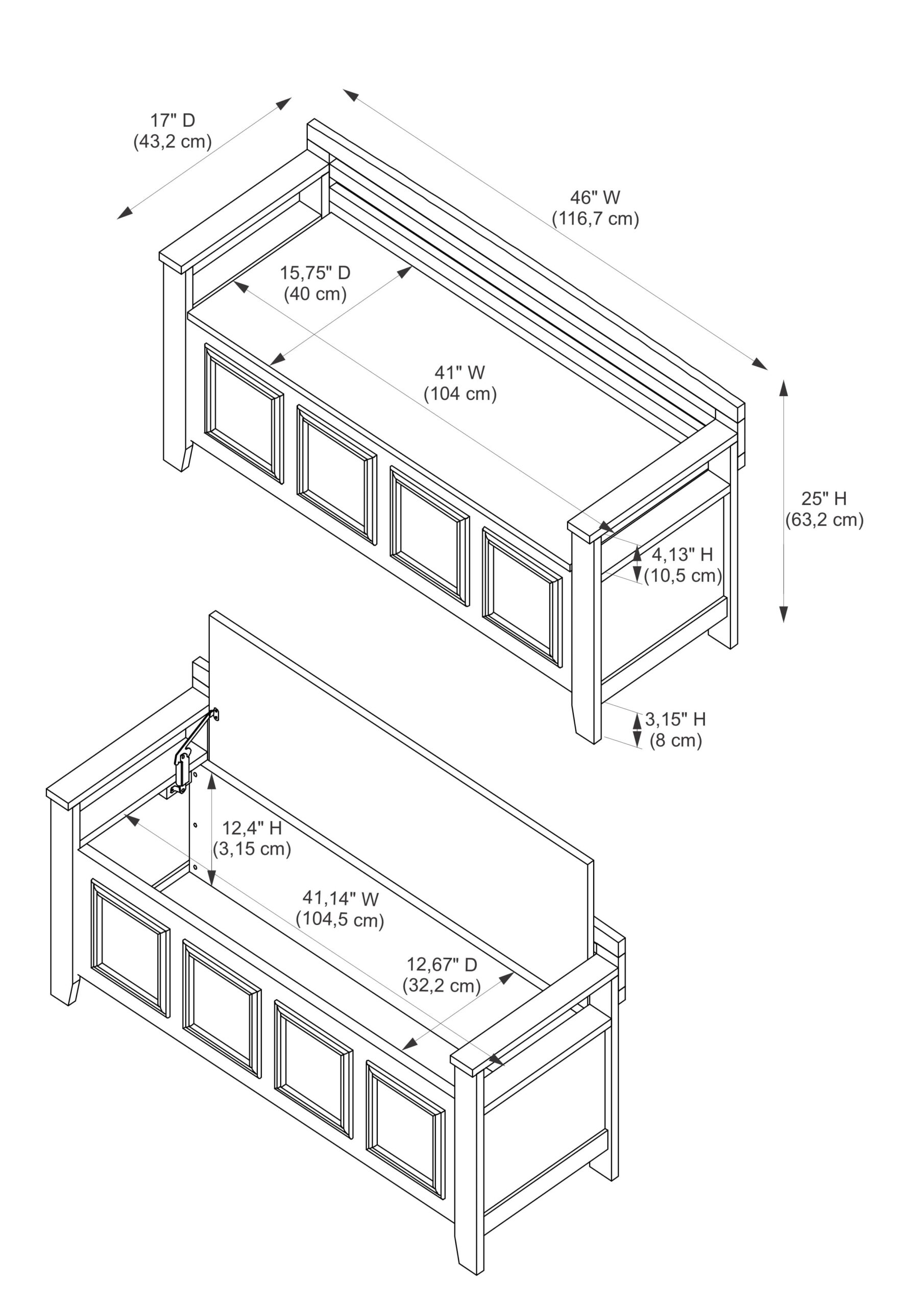 17" D
(43,2 cm)

46" W
(116,7 cm)

15,75" D
(40 cm)

41" W
(104 cm)

25" H
(63,2 cm)

4,13" H
(10,5 cm)

3,15" H
(8 cm)

12,4" H
(3,15 cm)

41,14" W
(104,5 cm)

12,67" D
(32,2 cm)