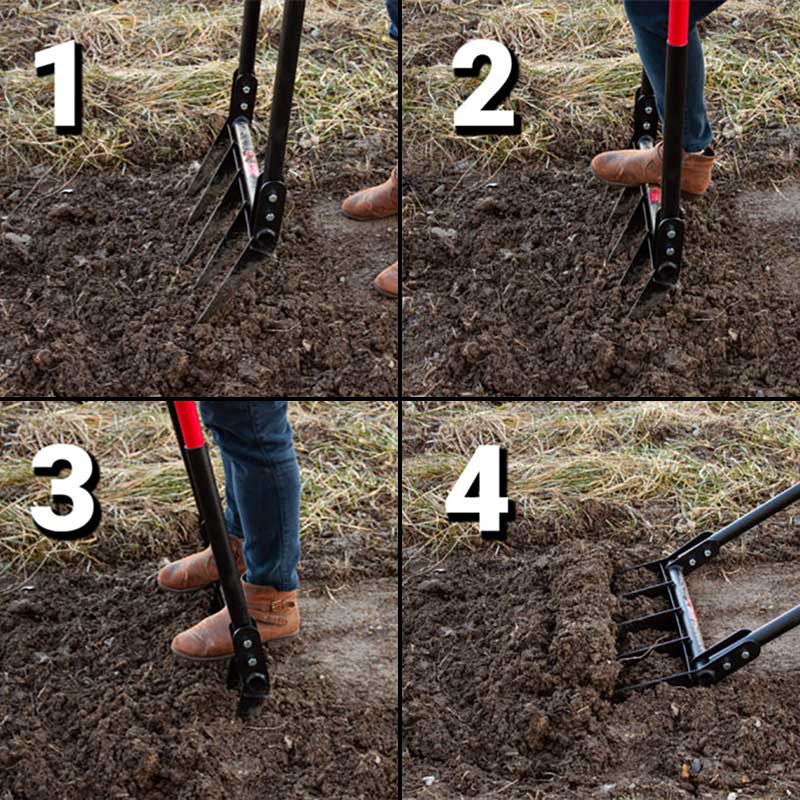 1

2

3

4