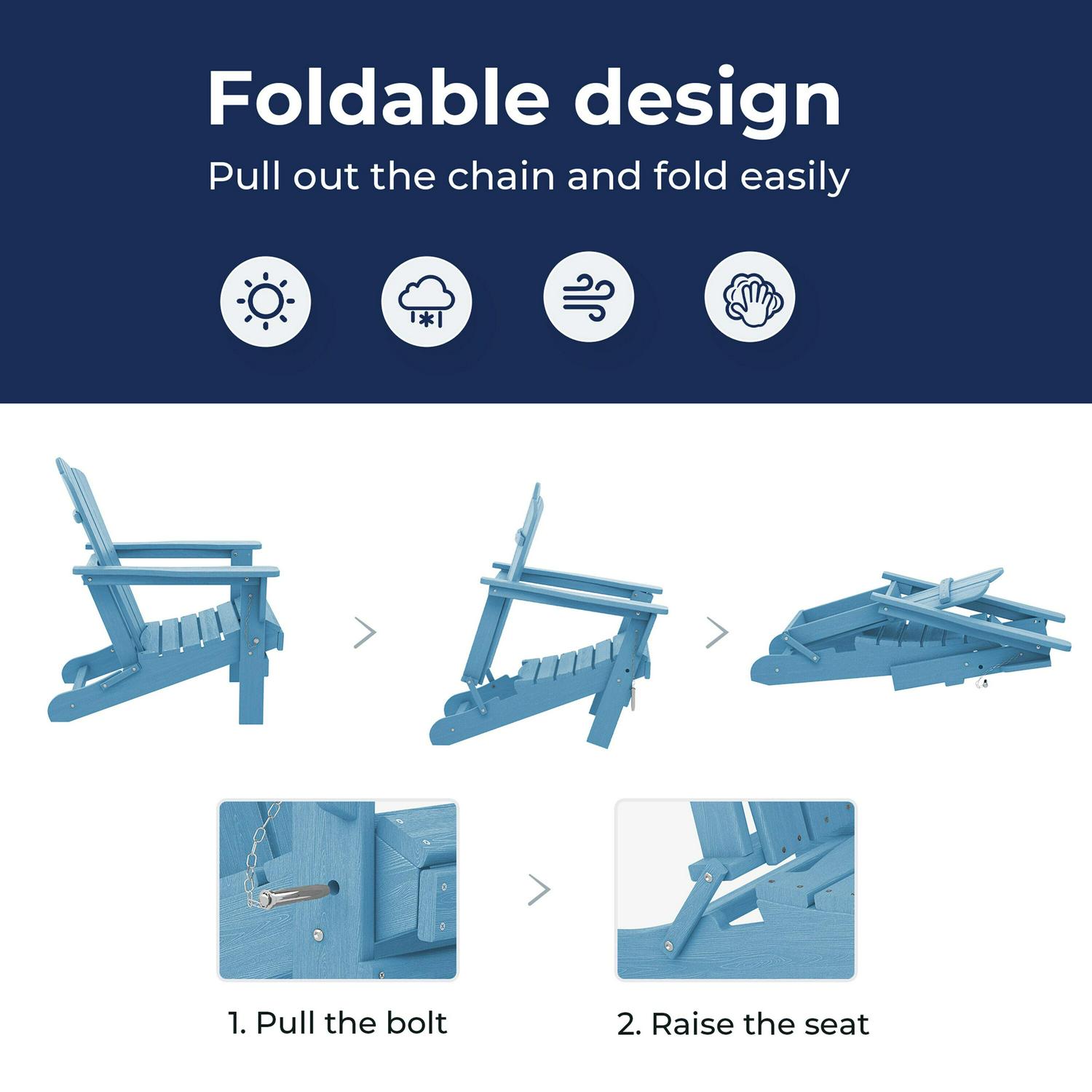 Foldable design
Pull out the chain and fold easily

1. Pull the bolt

2. Raise the seat