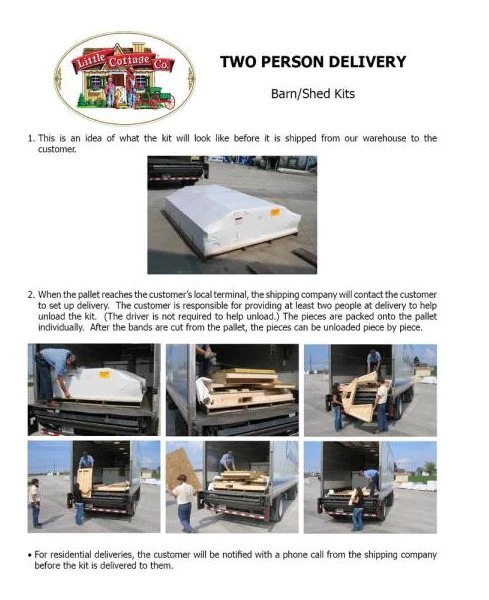 Little Cottage Co.

TWO PERSON DELIVERY

Barn/Shed Kits

1. This is an idea of what the kit will look like before it is shipped from our warehouse to the customer.

2. When the pallet reaches the customer's local terminal, the shipping company will contact the customer to set up delivery. The customer is responsible for providing at least two people at delivery to help unload the kit. (The driver is not required to help unload.) The pieces are packed onto the pallet individually. After the bands are cut from the pallet, the pieces can be unloaded piece by piece.

• For residential deliveries, the customer will be notified with a phone call from the shipping company before the kit is delivered to them.