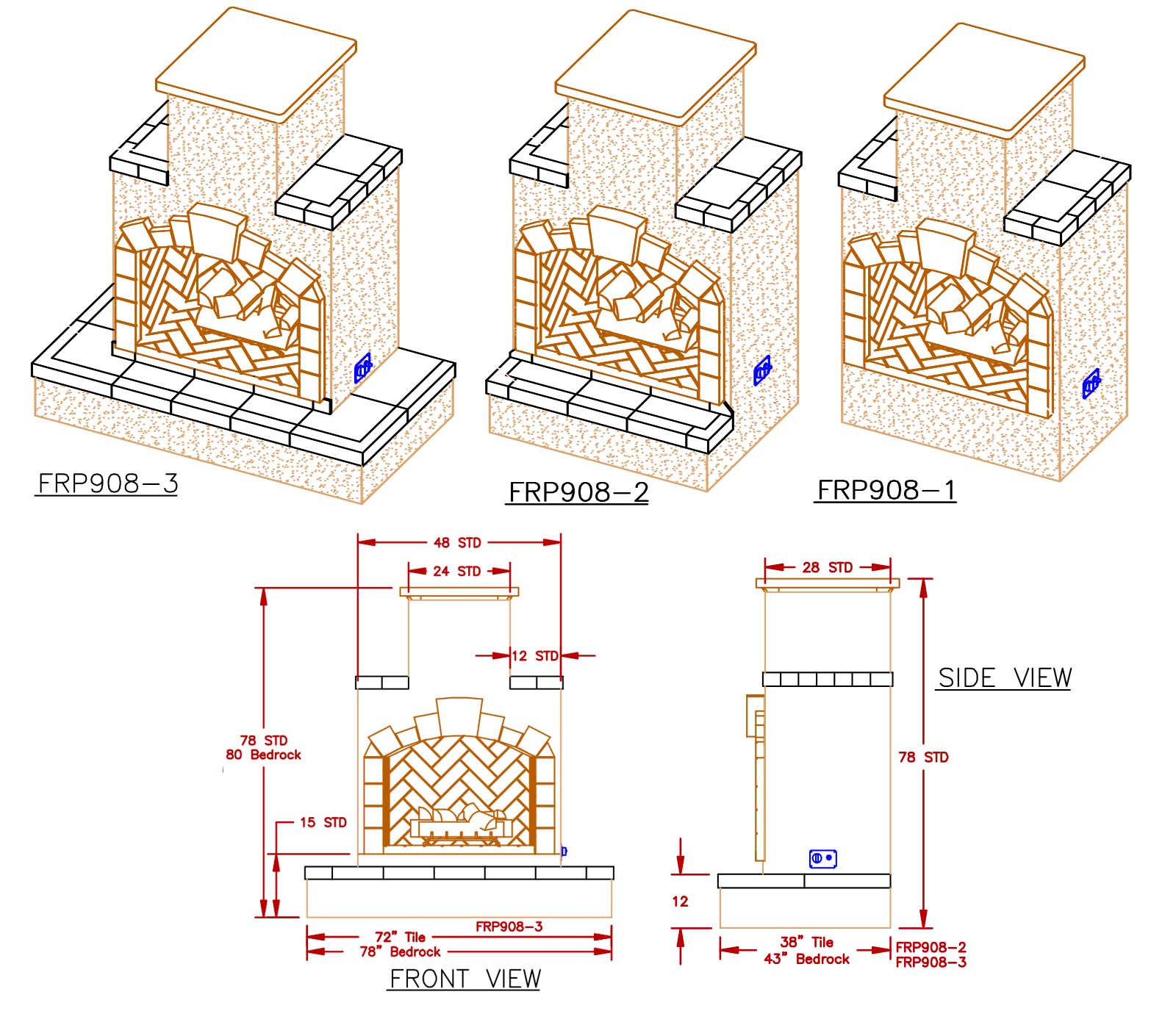 FRP908-3

FRP908-2

FRP908-1

48 STD

24 STD

12 STD

78 STD
80 Bedrock

15 STD

FRP908-3

72" Tile
78" Bedrock

FRONT VIEW

28 STD

SIDE VIEW

78 STD

12

38" Tile
43" Bedrock

FRP908-2
FRP908-3