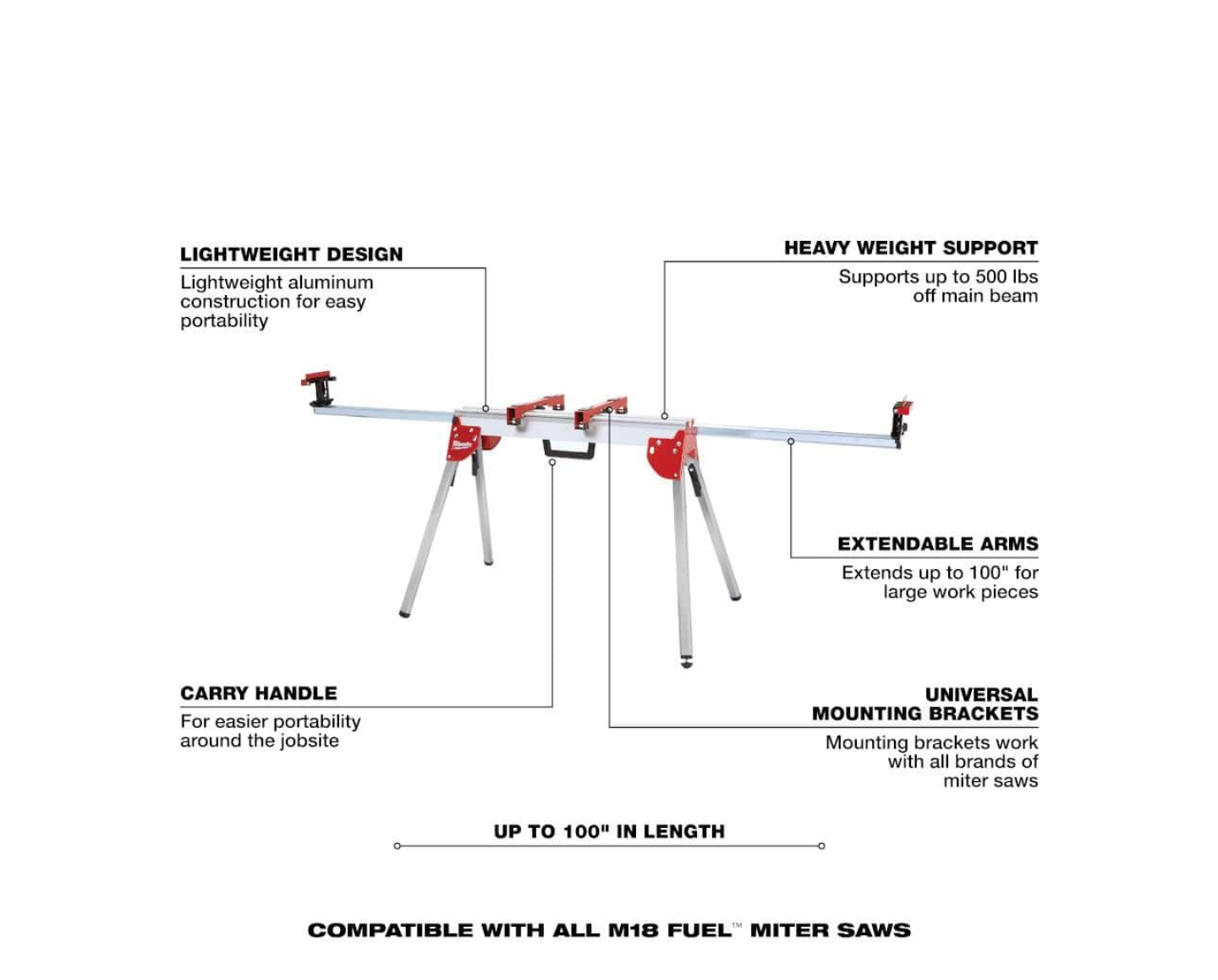 LIGHTWEIGHT DESIGN

Lightweight aluminum construction for easy portability

HEAVY WEIGHT SUPPORT

Supports up to 500 lbs off main beam

EXTENDABLE ARMS

Extends up to 100" for large work pieces

CARRY HANDLE

For easier portability around the jobsite

UNIVERSAL MOUNTING BRACKETS

Mounting brackets work with all brands of miter saws

UP TO 100" IN LENGTH

COMPATIBLE WITH ALL M18 FUEL™ MITER SAWS