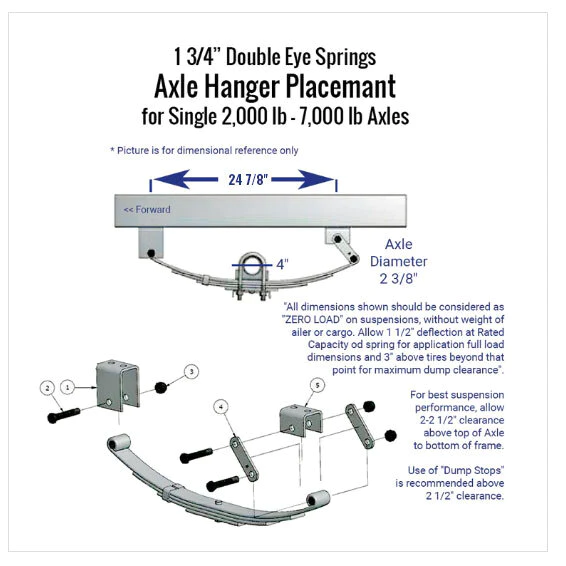 1 3/4" Double Eye Springs
Axle Hanger Placemant
for Single 2,000 lb - 7,000 lb Axles

* Picture is for dimensional reference only

24 7/8"

<< Forward

4"

Axle Diameter 2 3/8"

"All dimensions shown should be considered as "ZERO LOAD" on suspensions, without weight of ailer or cargo. Allow 1 1/2" deflection at Rated Capacity od spring for application full load dimensions and 3" above tires beyond that point for maximum dump clearance".

2
1
3
4
5

For best suspension performance, allow 2-2 1/2" clearance above top of Axle to bottom of frame.

Use of "Dump Stops" is recommended above 2 1/2" clearance.