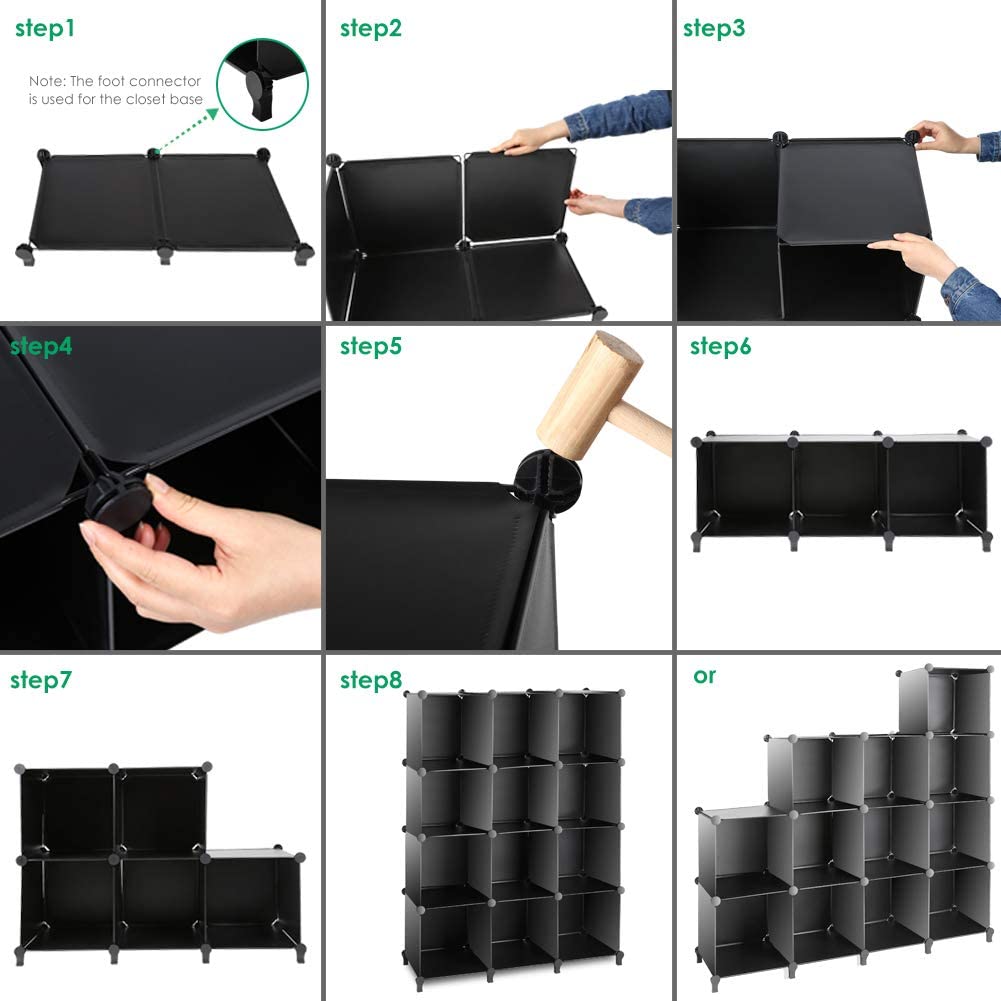 step1

Note: The foot connector is used for the closet base

step2

step3

step4

step5

step6

step7

step8

or