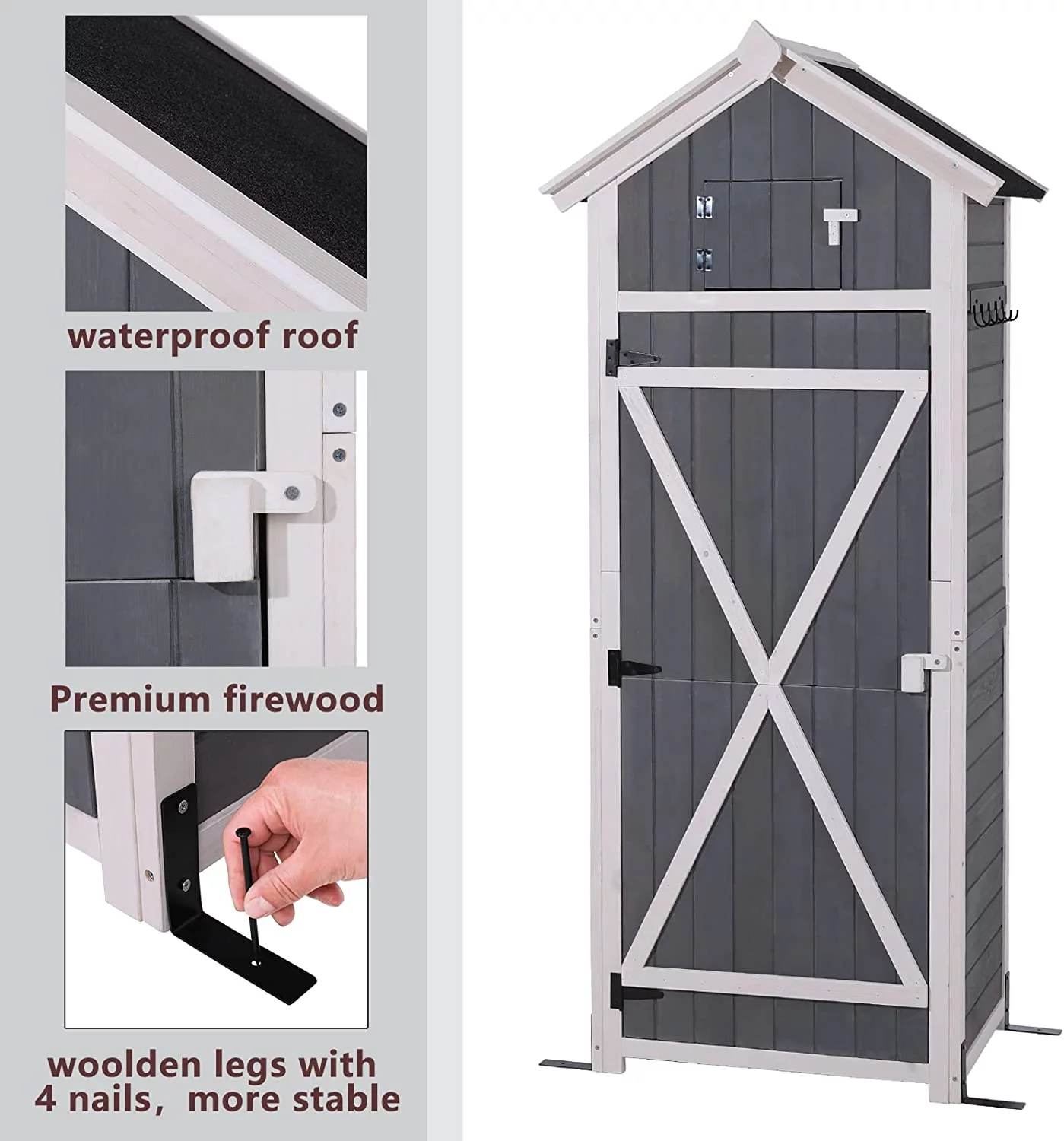 waterproof roof

Premium firewood

woolden legs with
4 nails, more stable