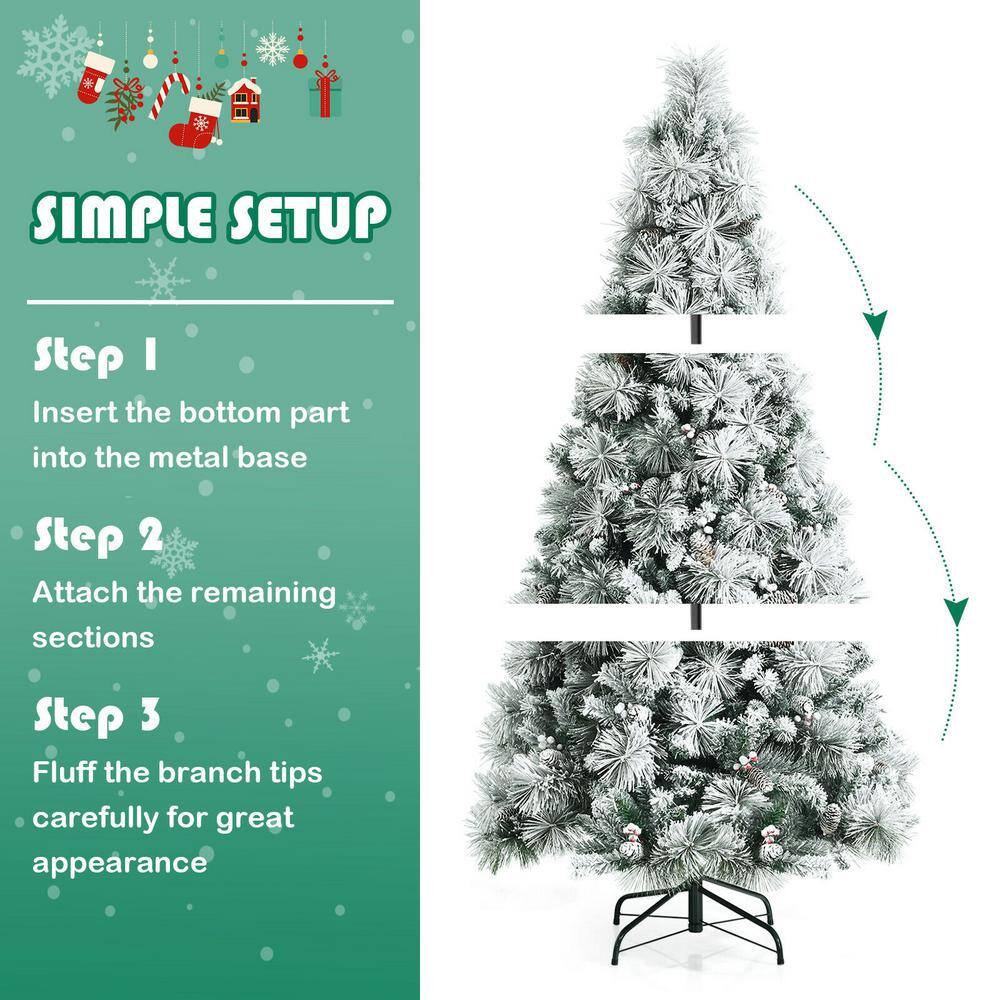 SIMPLE SETUP

Step 1
Insert the bottom part into the metal base

Step 2
Attach the remaining sections

Step 3
Fluff the branch tips carefully for great appearance