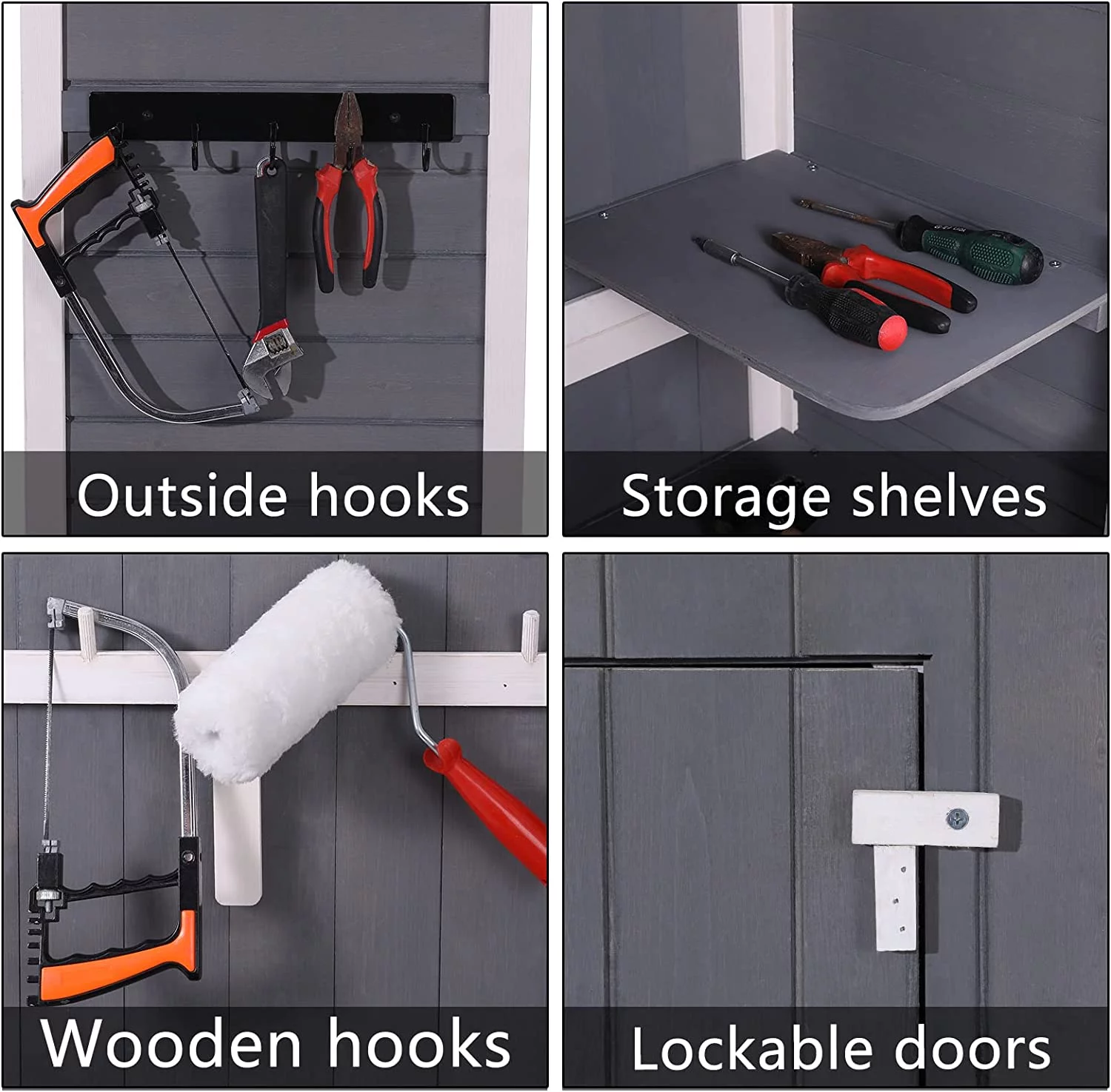 Outside hooks

Storage shelves

Wooden hooks

Lockable doors