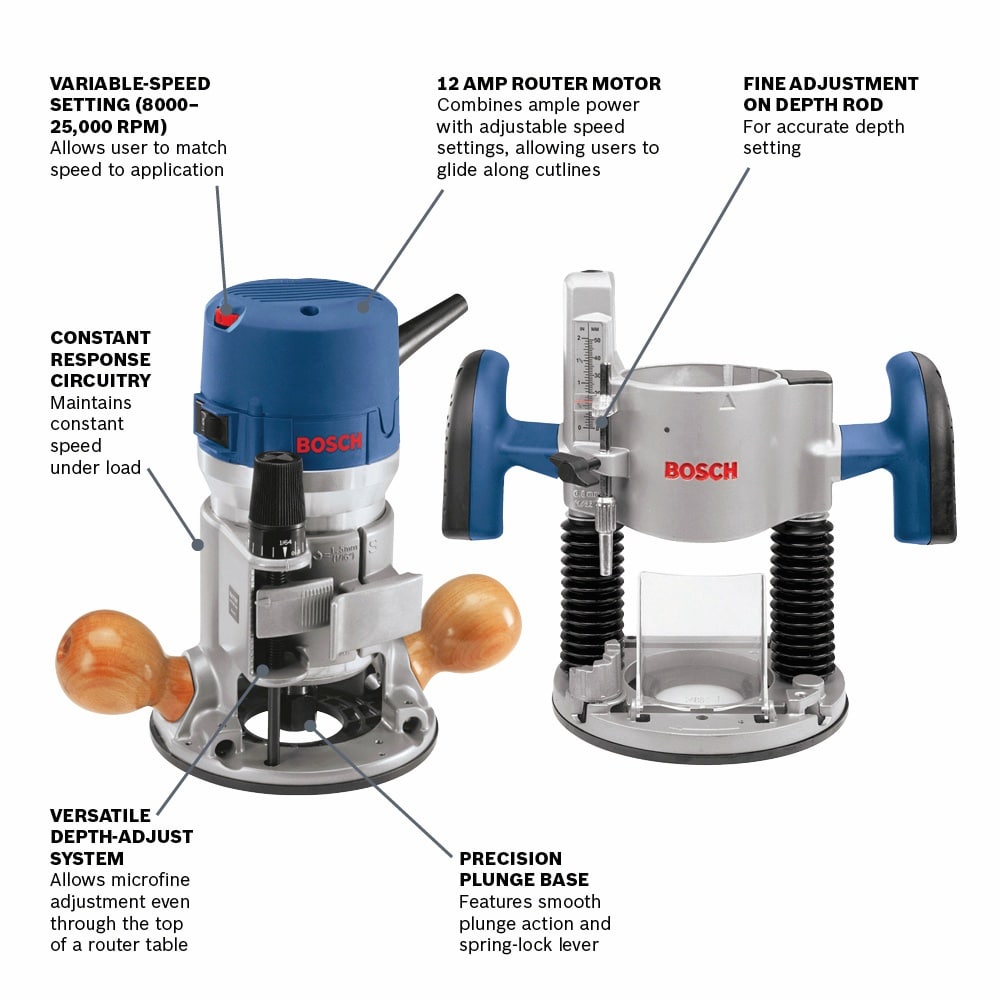 VARIABLE-SPEED SETTING (8000–25,000 RPM)
Allows user to match speed to application

12 AMP ROUTER MOTOR
Combines ample power with adjustable speed settings, allowing users to glide along cutlines

FINE ADJUSTMENT ON DEPTH ROD
For accurate depth setting

CONSTANT RESPONSE CIRCUITRY
Maintains constant speed under load

BOSCH

BOSCH

VERSATILE DEPTH-ADJUST SYSTEM
Allows microfine adjustment even through the top of a router table

PRECISION PLUNGE BASE
Features smooth plunge action and spring-lock lever