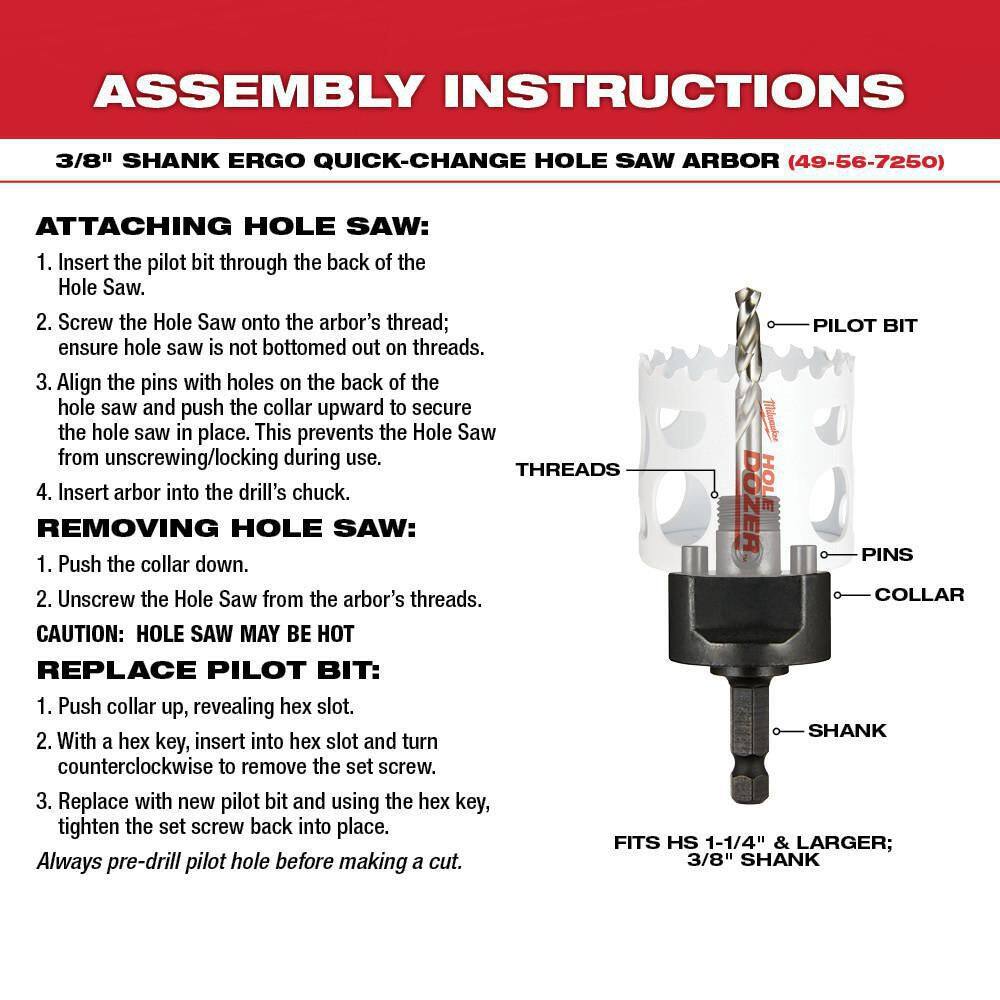 ASSEMBLY INSTRUCTIONS

3/8" SHANK ERGO QUICK-CHANGE HOLE SAW ARBOR (49-56-7250)

ATTACHING HOLE SAW:

1. Insert the pilot bit through the back of the Hole Saw.

2. Screw the Hole Saw onto the arbor's thread; ensure hole saw is not bottomed out on threads.

3. Align the pins with holes on the back of the hole saw and push the collar upward to secure the hole saw in place. This prevents the Hole Saw from unscrewing/locking during use.

4. Insert arbor into the drill's chuck.

REMOVING HOLE SAW:

1. Push the collar down.

2. Unscrew the Hole Saw from the arbor's threads.

CAUTION: HOLE SAW MAY BE HOT

REPLACE PILOT BIT:

1. Push collar up, revealing hex slot.

2. With a hex key, insert into hex slot and turn counterclockwise to remove the set screw.

3. Replace with new pilot bit and using the hex key, tighten the set screw back into place.

Always pre-drill pilot hole before making a cut.

PILOT BIT

Milwaukee

HOLE DOZER

THREADS

PINS

COLLAR

SHANK

FITS HS 1-1/4" & LARGER; 3/8" SHANK