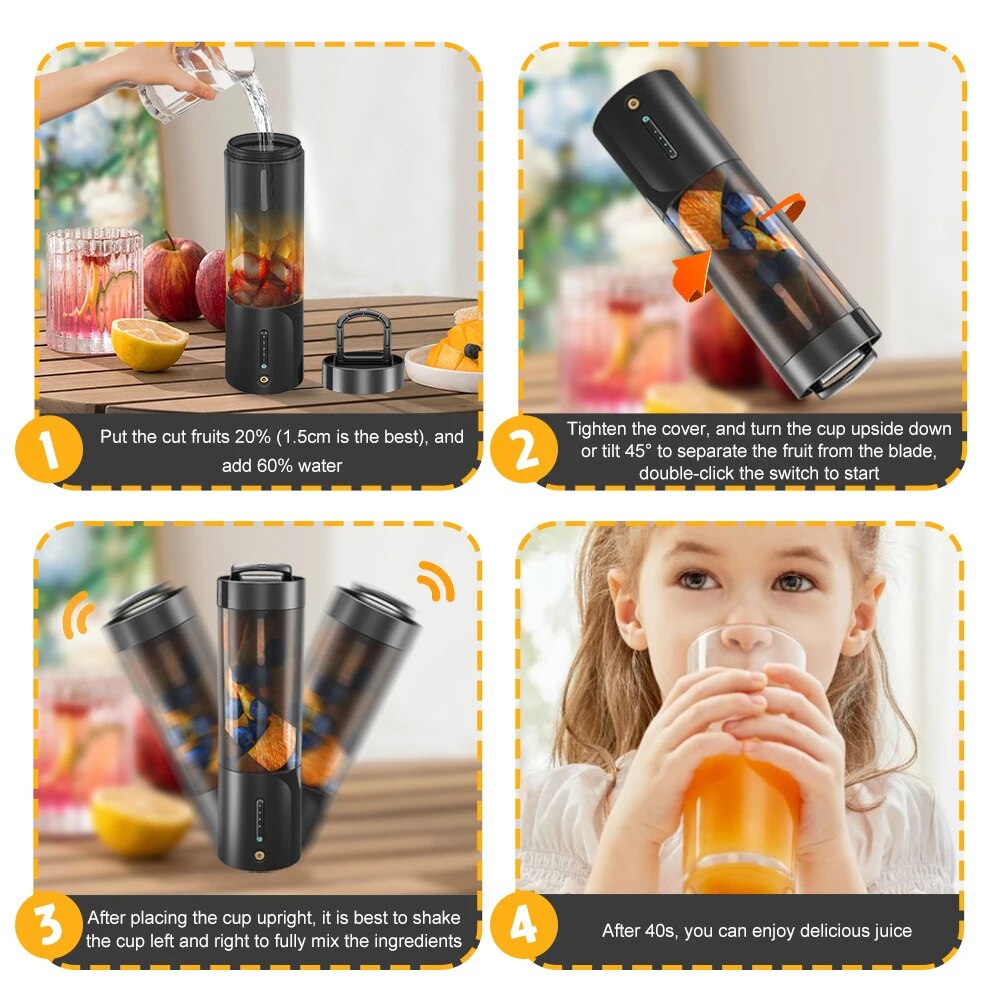 1
Put the cut fruits 20% (1.5cm is the best), and add 60% water

2
Tighten the cover, and turn the cup upside down or tilt 45° to separate the fruit from the blade, double-click the switch to start

3
After placing the cup upright, it is best to shake the cup left and right to fully mix the ingredients

4
After 40s, you can enjoy delicious juice