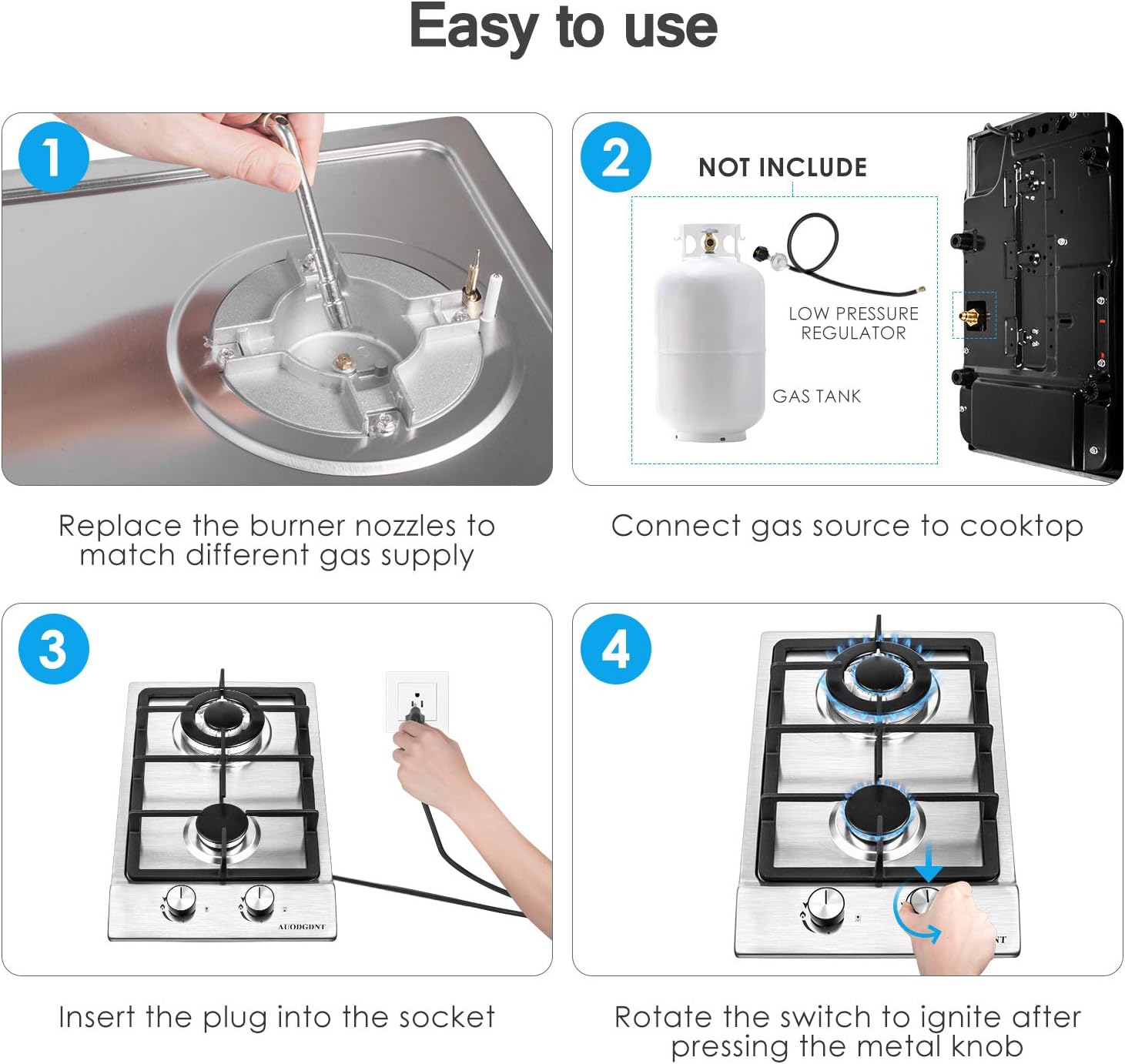 Easy to use

1

Replace the burner nozzles to match different gas supply

2

NOT INCLUDE

LOW PRESSURE REGULATOR

GAS TANK

Connect gas source to cooktop

3

AUODGDNT

Insert the plug into the socket

4

NT

Rotate the switch to ignite after pressing the metal knob