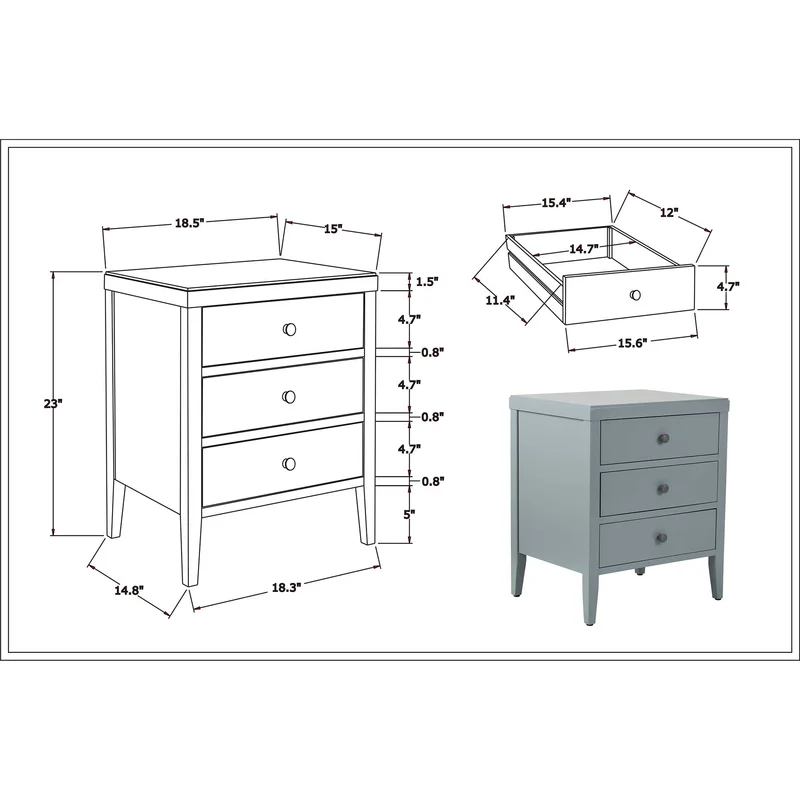 18.5"
15"
23"
1.5"
4.7"
0.8"
4.7"
0.8"
4.7"
0.8"
5"
14.8"
18.3"
15.4"
12"
14.7"
11.4"
4.7"
15.6"