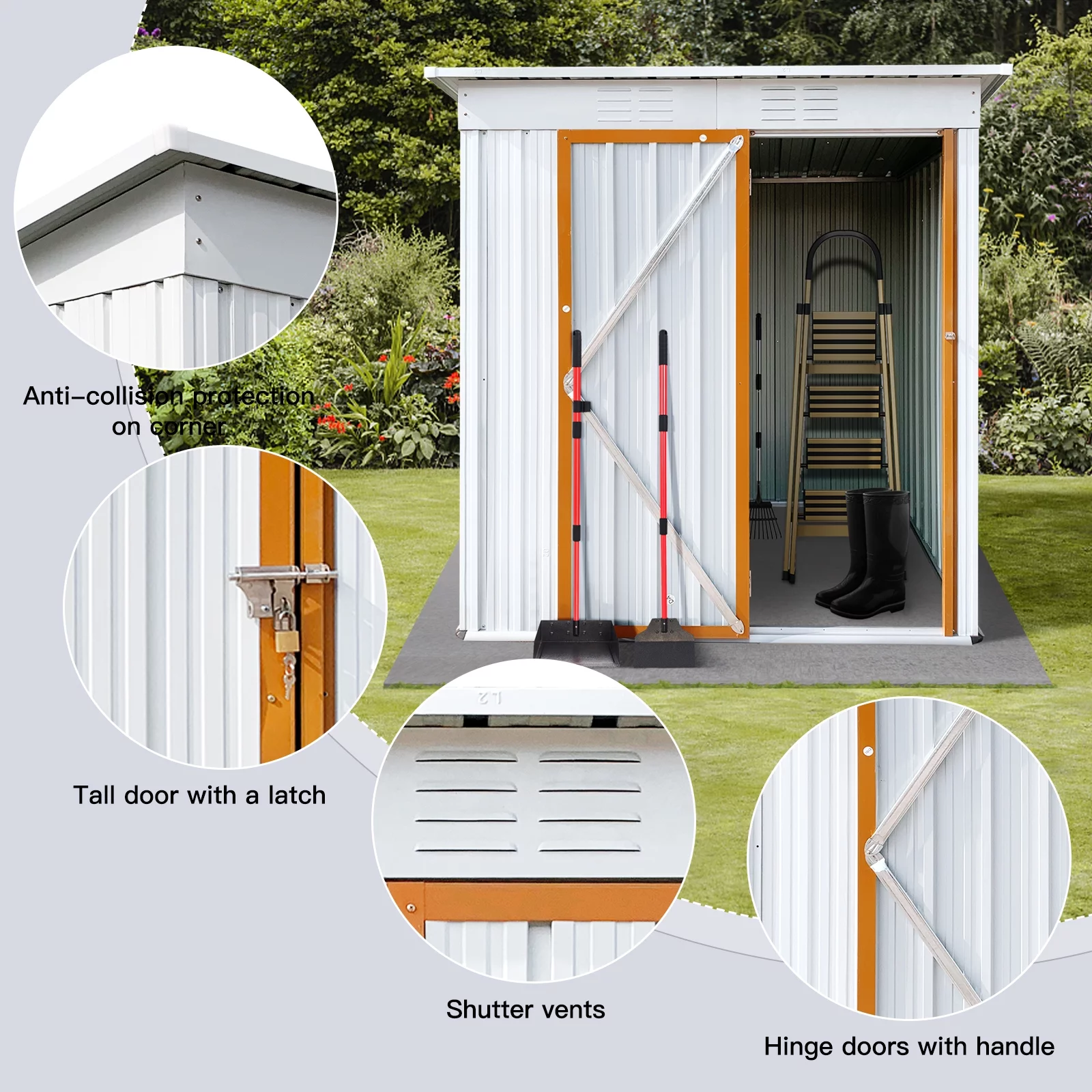 Anti-collision protection on corner

Tall door with a latch

Shutter vents

Hinge doors with handle