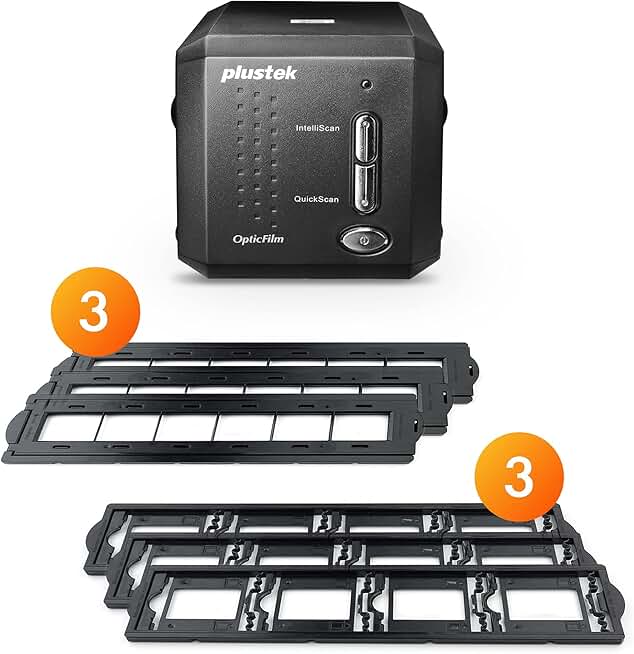 plustek
IntelliScan
QuickScan
OpticFilm
3
3