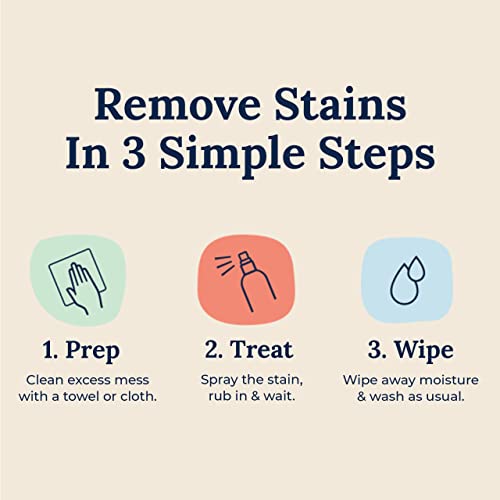 Remove Stains In 3 Simple Steps

1. Prep
Clean excess mess with a towel or cloth.

2. Treat
Spray the stain, rub in & wait.

3. Wipe
Wipe away moisture & wash as usual.