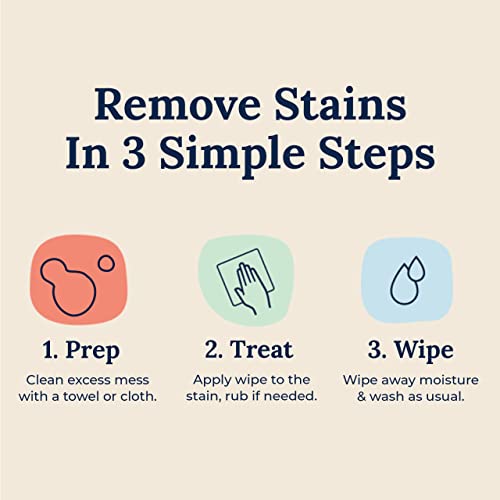 Remove Stains In 3 Simple Steps

1. Prep
Clean excess mess with a towel or cloth.

2. Treat
Apply wipe to the stain, rub if needed.

3. Wipe
Wipe away moisture & wash as usual.