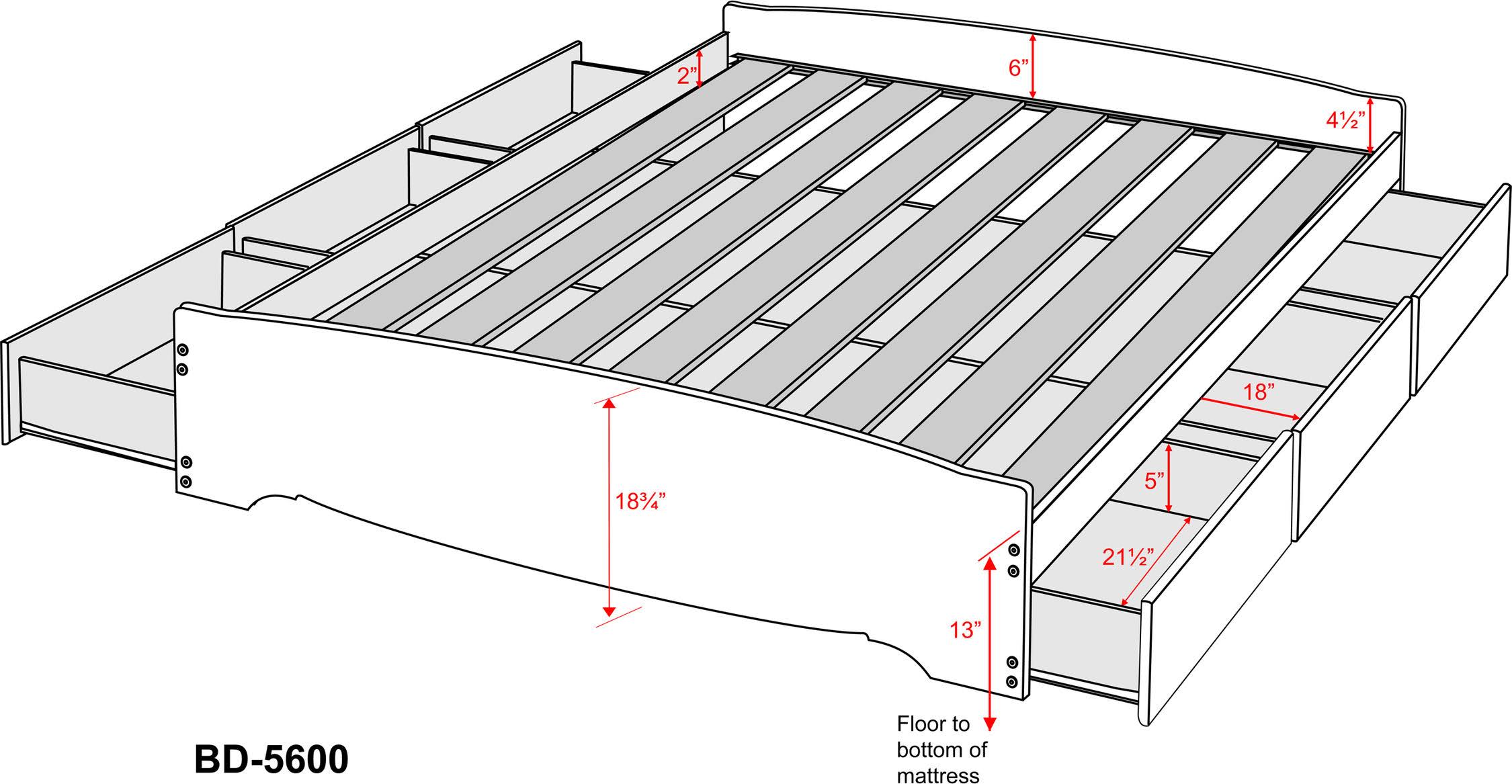 2”

6”

4½”

18”

18¾”

5”

21½”

13”

Floor to bottom of mattress

BD-5600