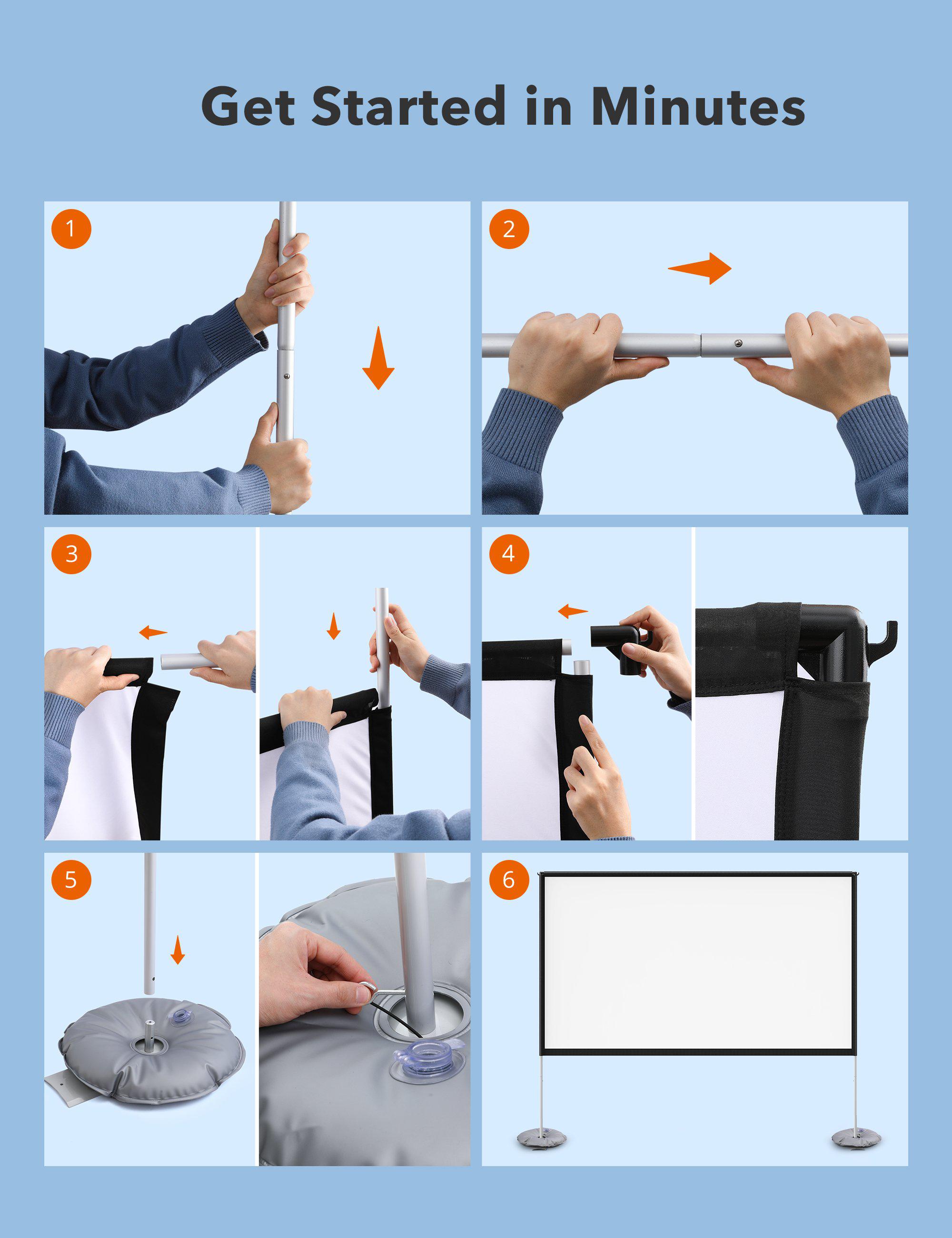 Get Started in Minutes

1

2

3

4

5

6