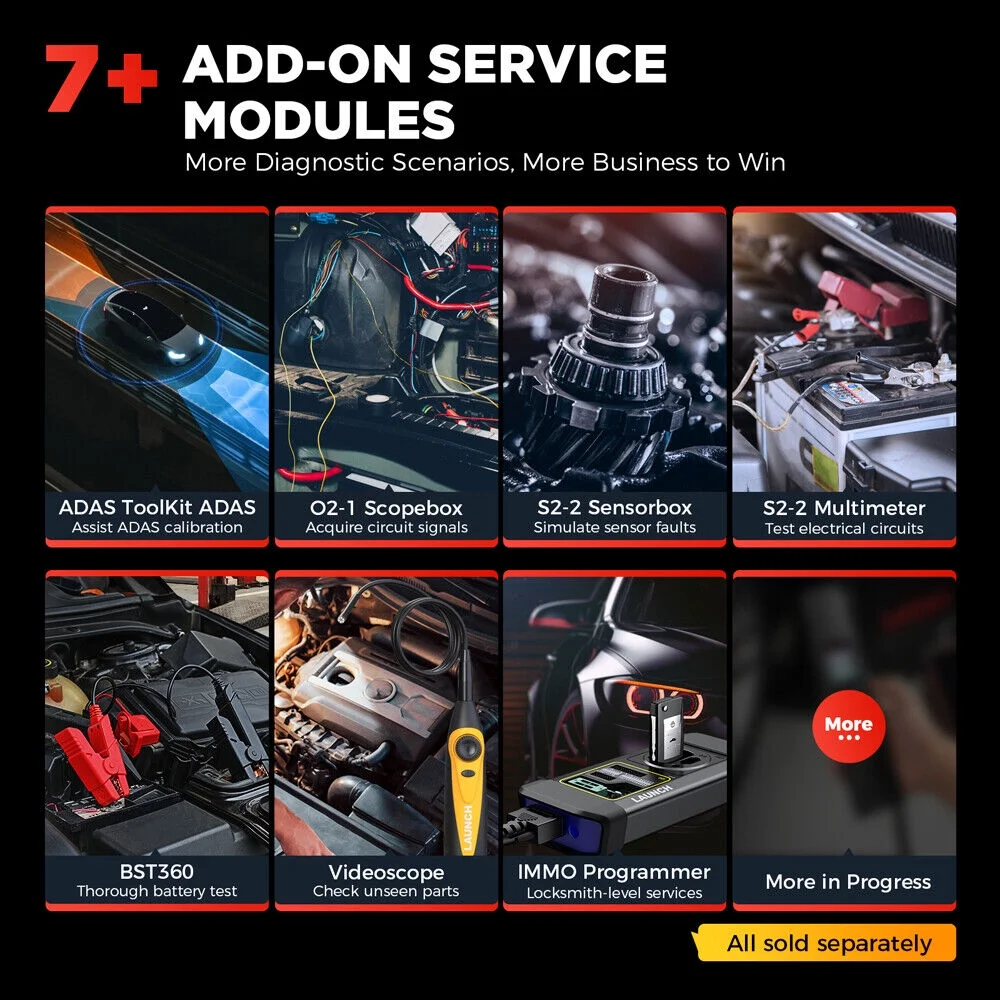 7+ ADD-ON SERVICE MODULES
More Diagnostic Scenarios, More Business to Win

ADAS ToolKit ADAS
Assist ADAS calibration

O2-1 Scopebox
Acquire circuit signals

S2-2 Sensorbox
Simulate sensor faults

S2-2 Multimeter
Test electrical circuits

BST360
Thorough battery test

LAUNCH

Videoscope
Check unseen parts

LAUNCH

IMMO Programmer
Locksmith-level services

More

More in Progress

All sold separately