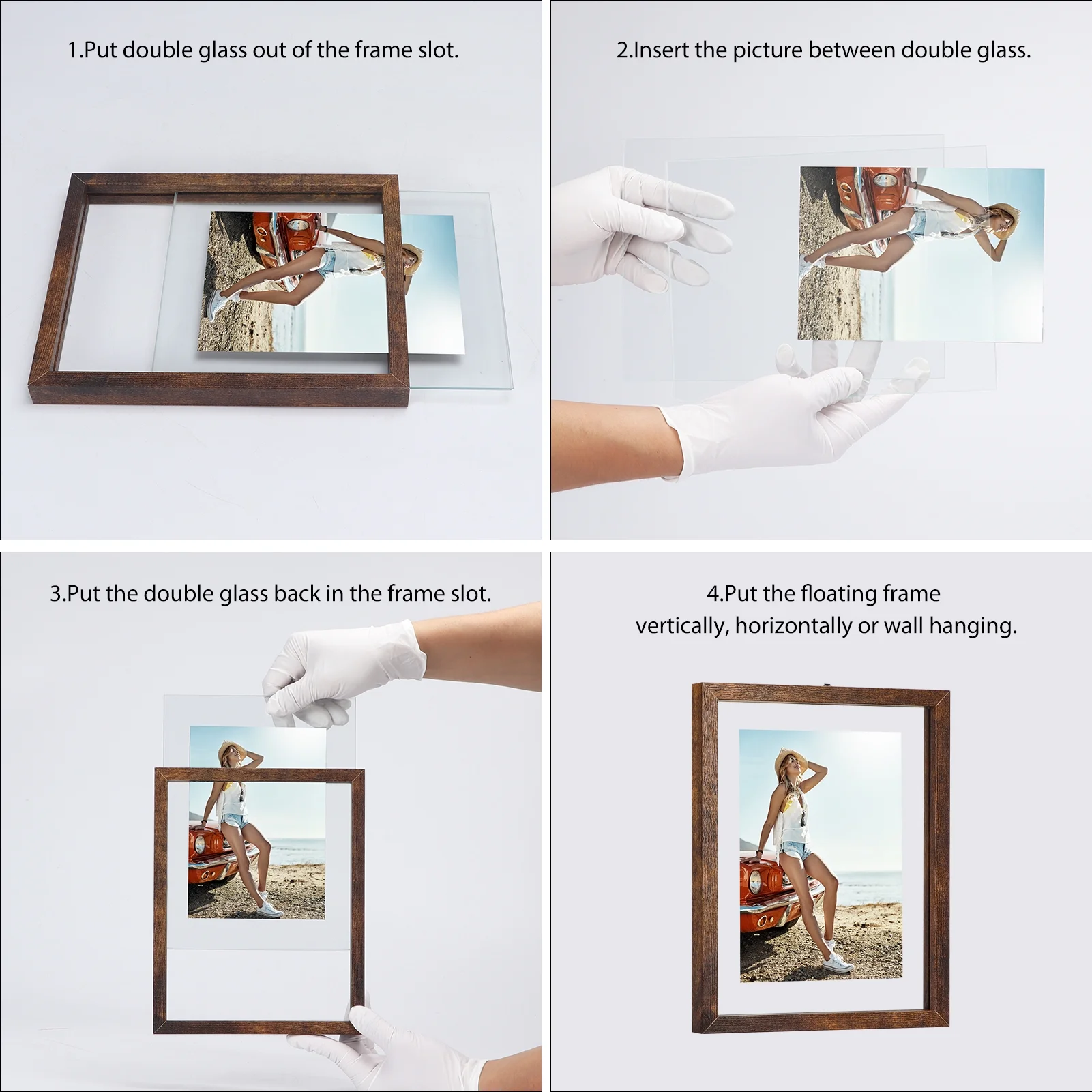 1.Put double glass out of the frame slot.

2.Insert the picture between double glass.

3.Put the double glass back in the frame slot.

4.Put the floating frame vertically, horizontally or wall hanging.