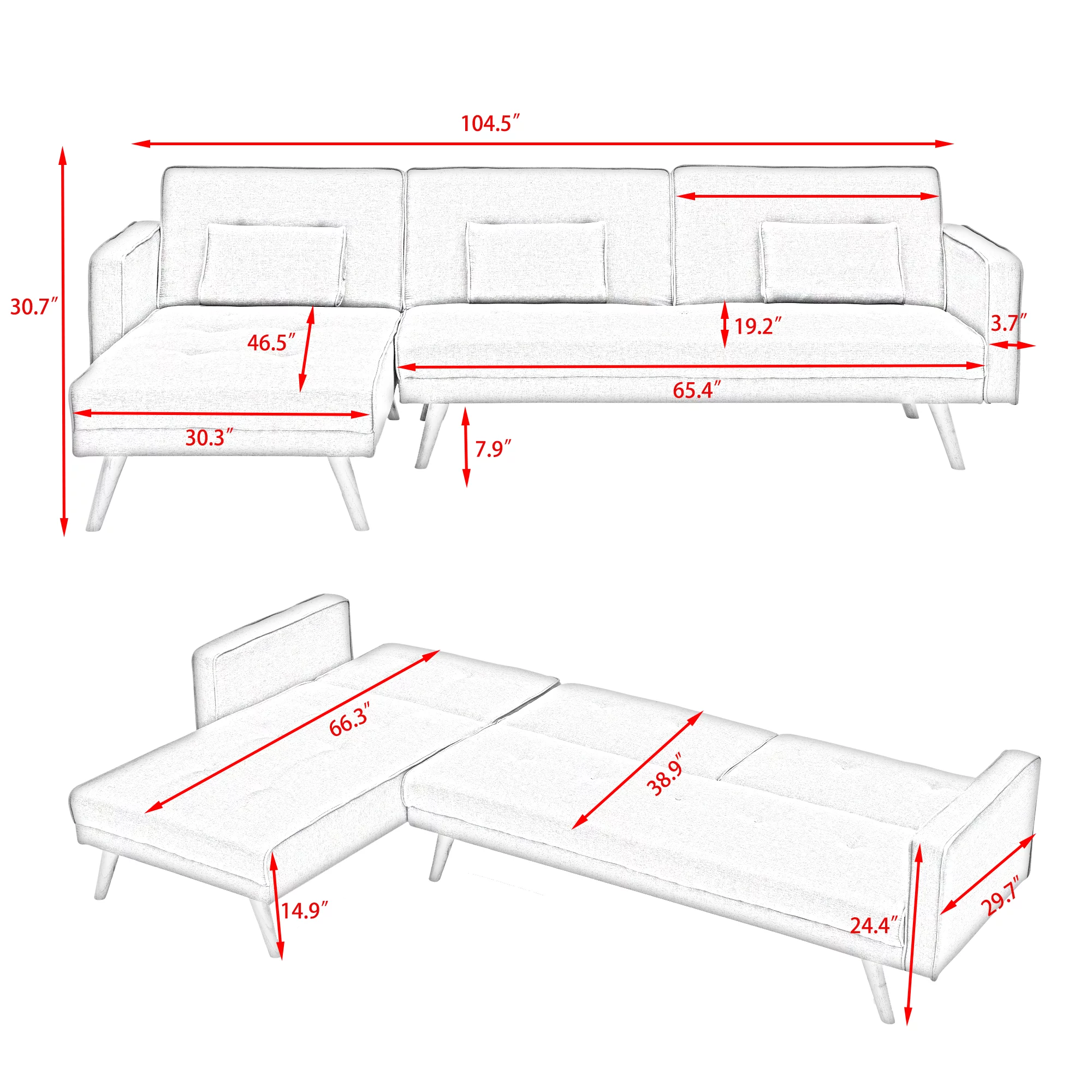 104.5″

30.7″

46.5″

19.2″

3.7″

65.4″

30.3″

7.9″

66.3″

38.9″

14.9″

24.4″

29.7″