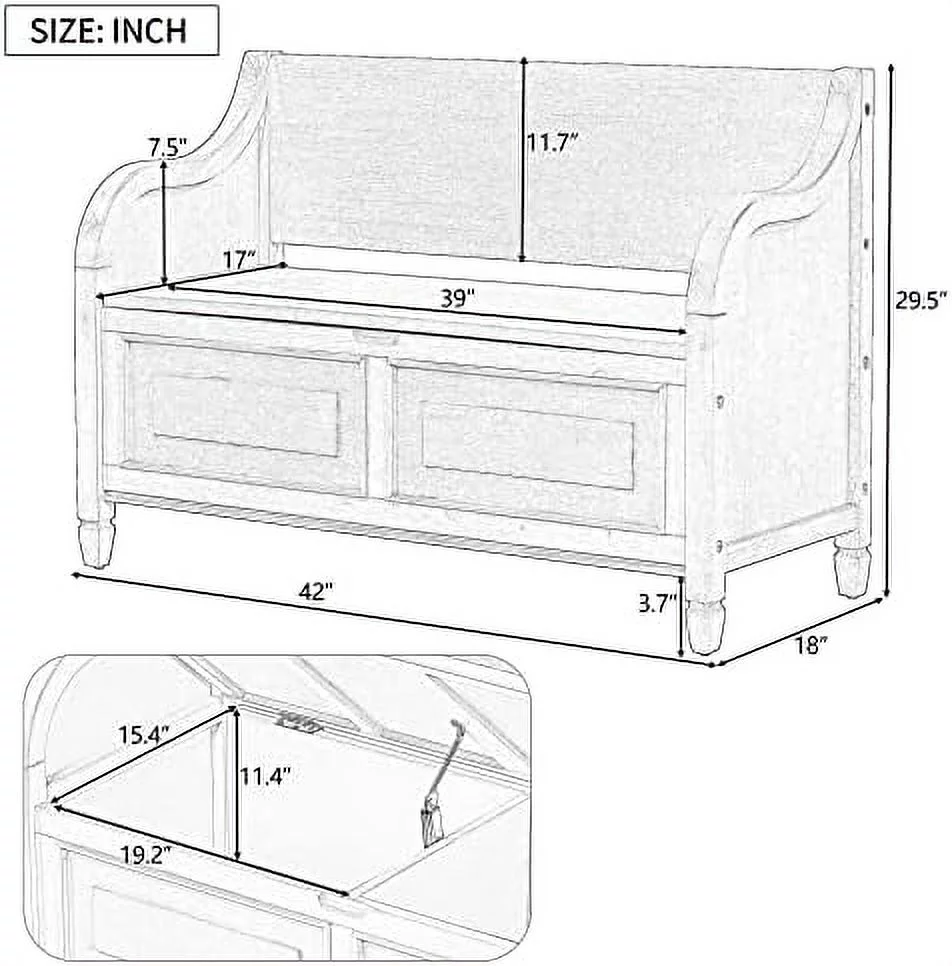 SIZE: INCH

7.5"

11.7"

17"

39"

29.5"

42"

3.7"

18"

15.4"

11.4"

19.2"