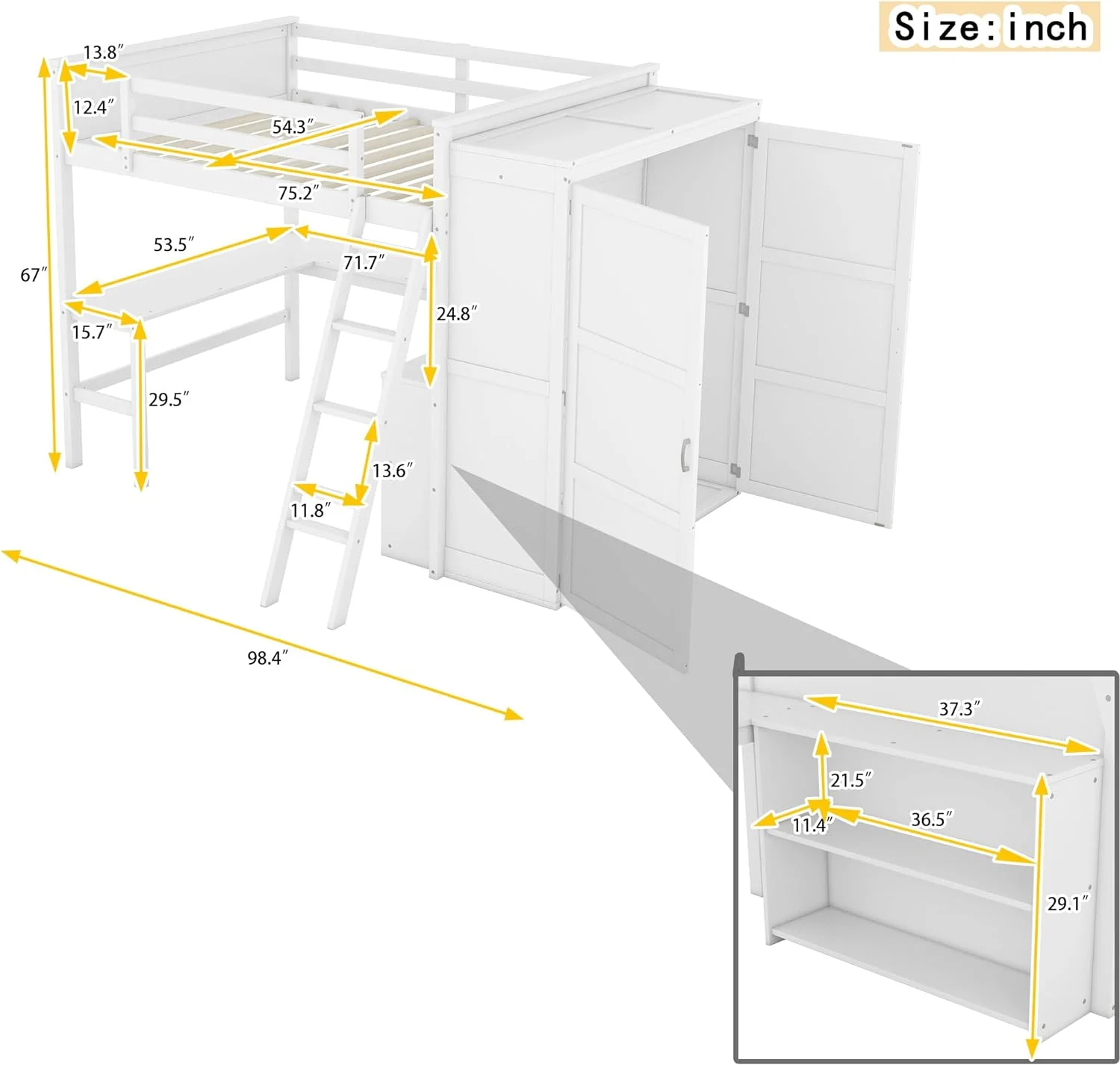 Size:inch

13.8″
12.4″
54.3″
75.2″
67″
53.5″
71.7″
24.8″
15.7″
29.5″
13.6″
11.8″
98.4″

37.3″
21.5″
11.4″
36.5″
29.1″