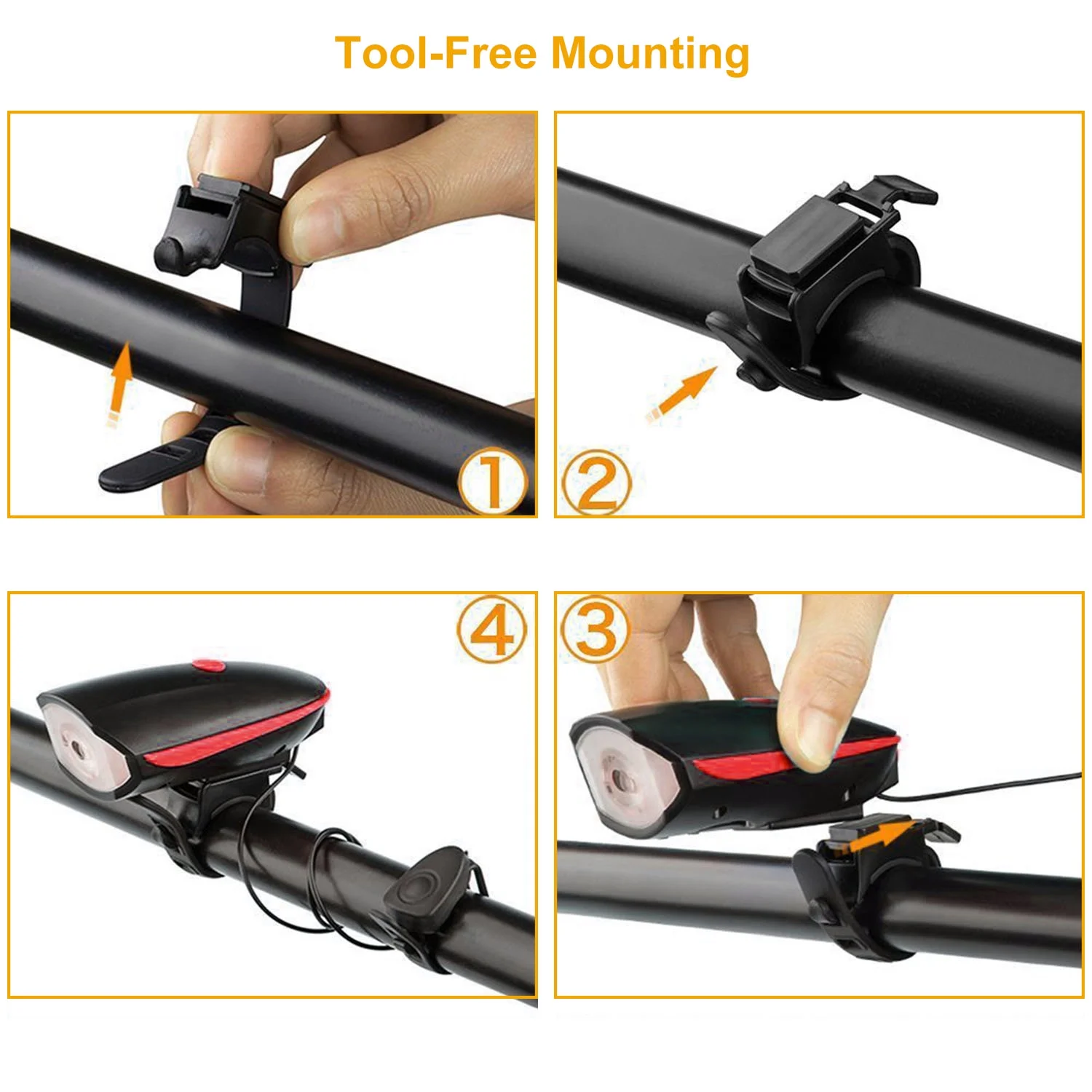 Tool-Free Mounting

①

②

④

③