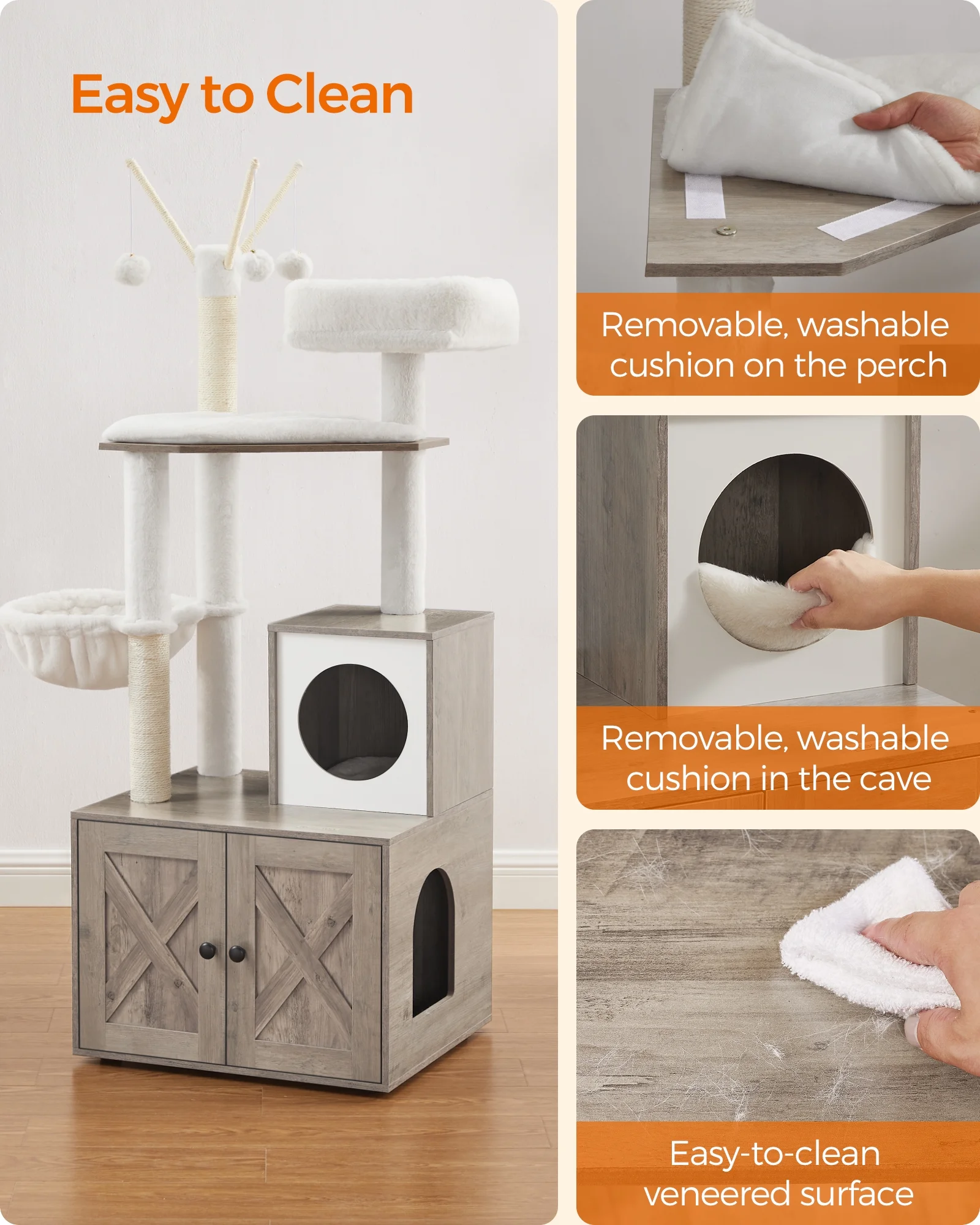 Easy to Clean

Removable, washable cushion on the perch

Removable, washable cushion in the cave

Easy-to-clean veneered surface