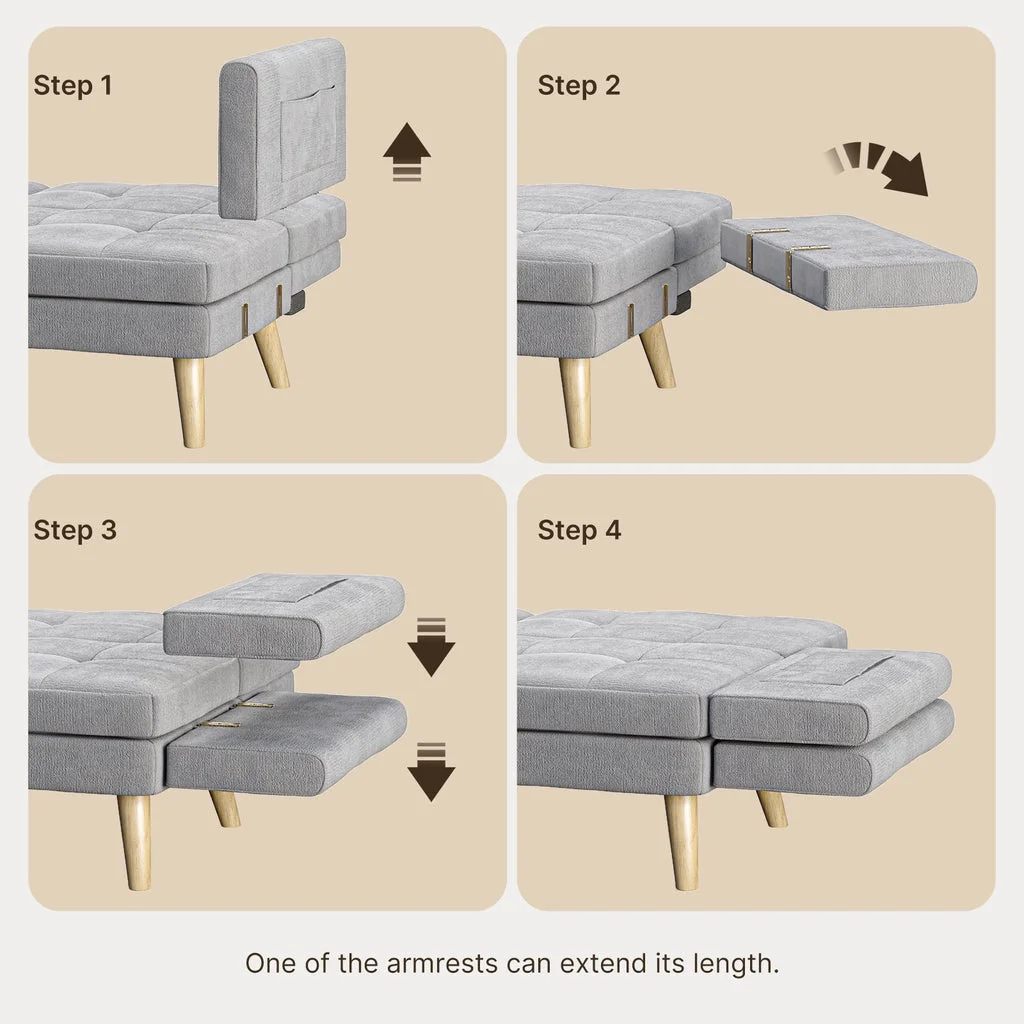 Step 1

Step 2

Step 3

Step 4

One of the armrests can extend its length.