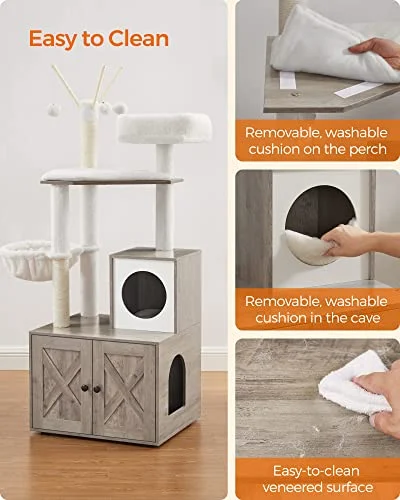 Easy to Clean

Removable, washable cushion on the perch

Removable, washable cushion in the cave

Easy-to-clean veneered surface