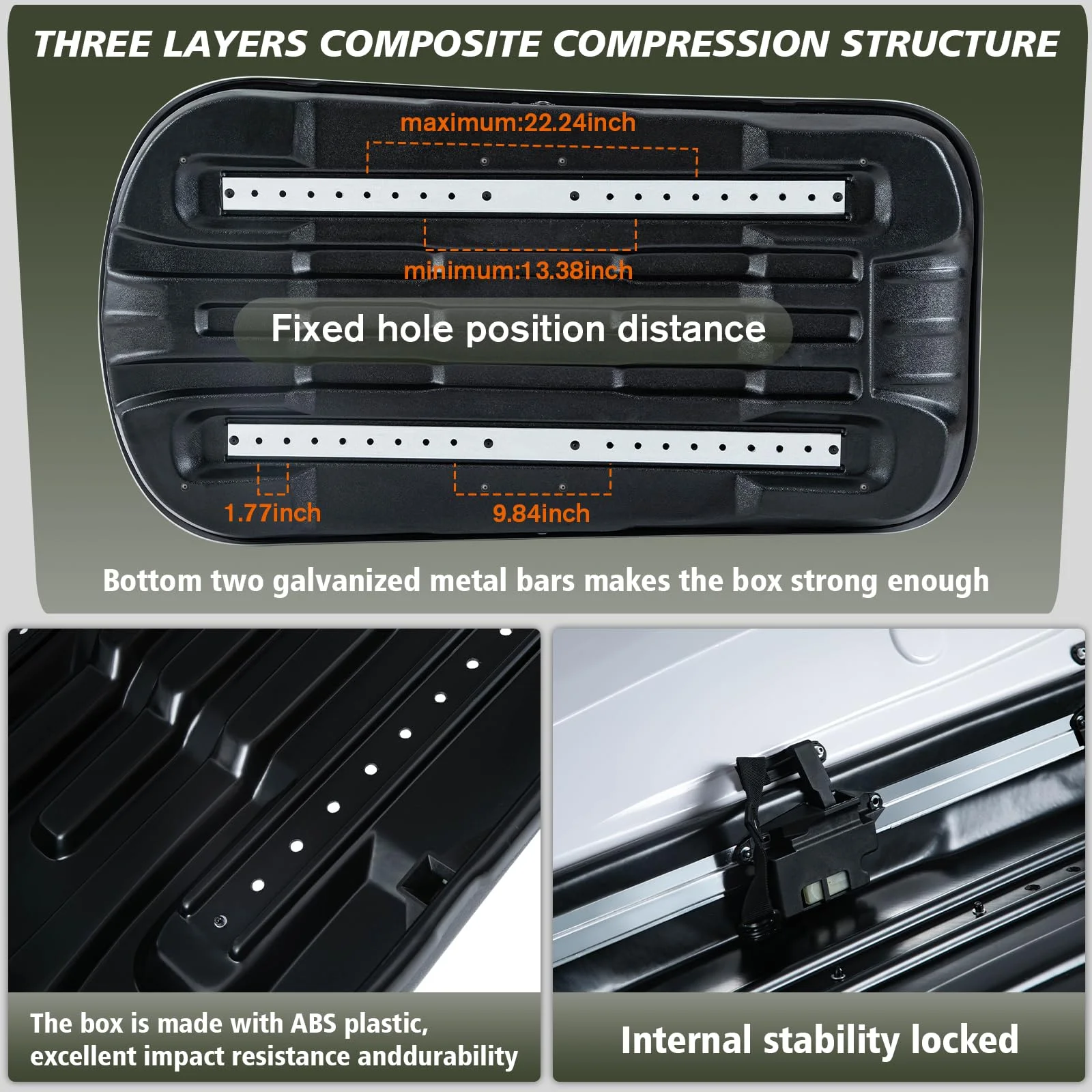 THREE LAYERS COMPOSITE COMPRESSION STRUCTURE

maximum:22.24inch

minimum:13.38inch

Fixed hole position distance

1.77inch

9.84inch

Bottom two galvanized metal bars makes the box strong enough

The box is made with ABS plastic, excellent impact resistance anddurability

Internal stability locked