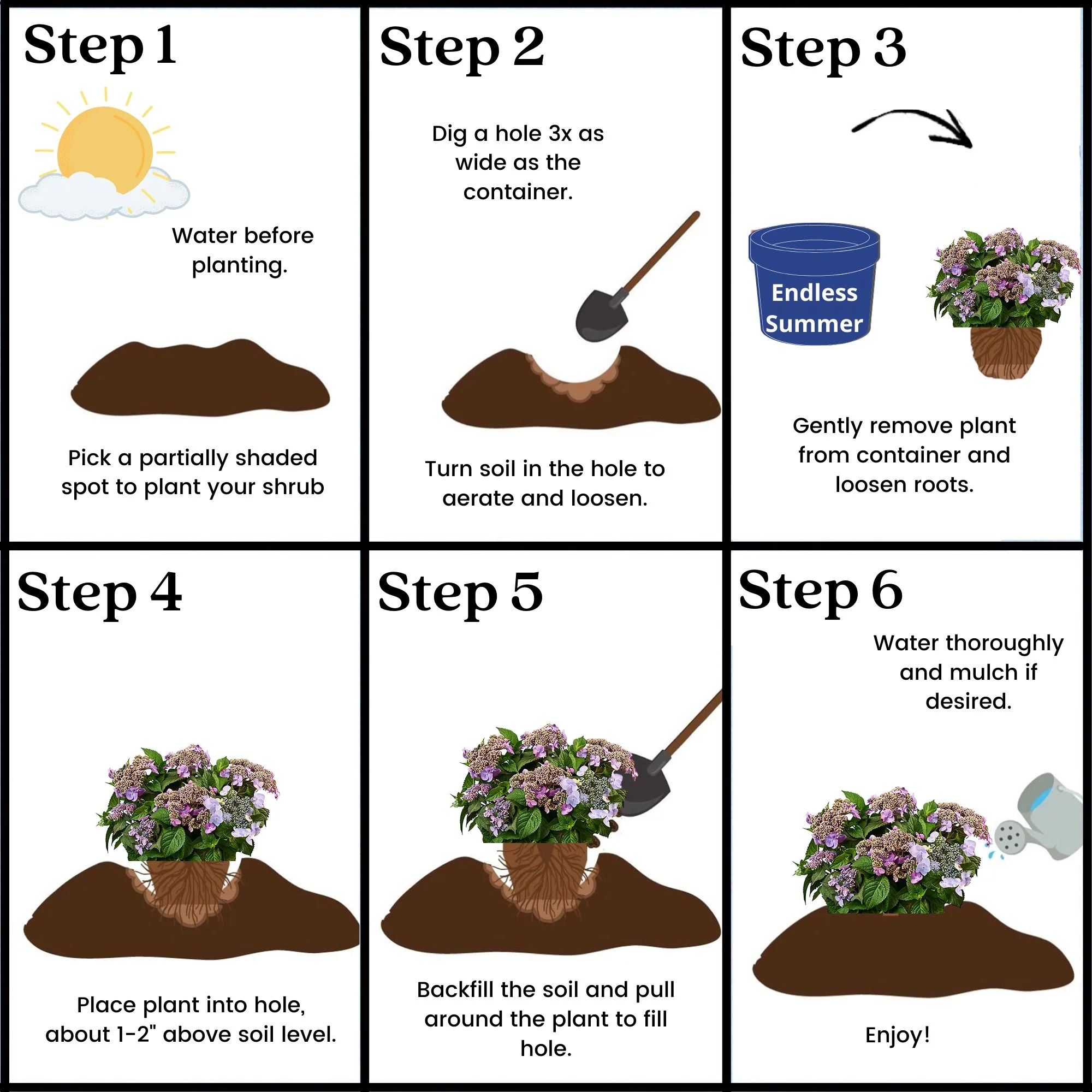 Step 1

Water before planting.

Pick a partially shaded spot to plant your shrub

Step 2

Dig a hole 3x as wide as the container.

Turn soil in the hole to aerate and loosen.

Step 3

Endless Summer

Gently remove plant from container and loosen roots.

Step 4

Place plant into hole, about 1-2" above soil level.

Step 5

Backfill the soil and pull around the plant to fill hole.

Step 6

Water thoroughly and mulch if desired.

Enjoy!